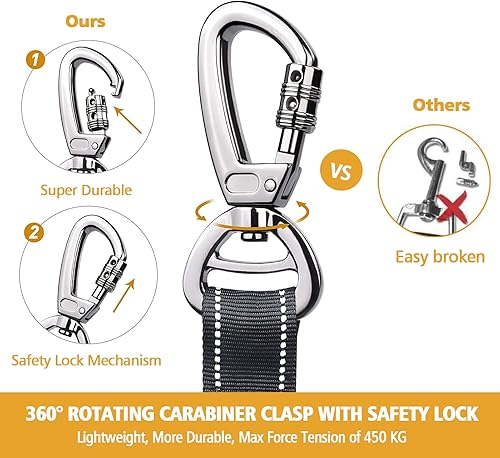 Ours

1

Super Durable

2

Safety Lock Mechanism

VS

Others

Easy broken

360° ROTATING CARABINER CLASP WITH SAFETY LOCK

Lightweight, More Durable, Max Force Tension of 450 KG