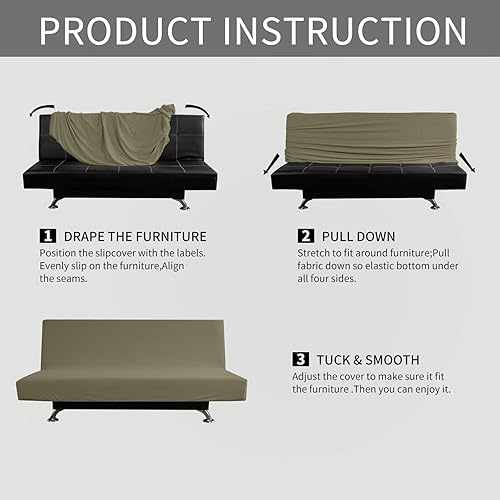 PRODUCT INSTRUCTION

1 DRAPE THE FURNITURE
Position the slipcover with the labels. Evenly slip on the furniture,Align the seams.

2 PULL DOWN
Stretch to fit around furniture;Pull fabric down so elastic bottom under all four sides.

3 TUCK & SMOOTH
Adjust the cover to make sure it fit the furniture .Then you can enjoy it.