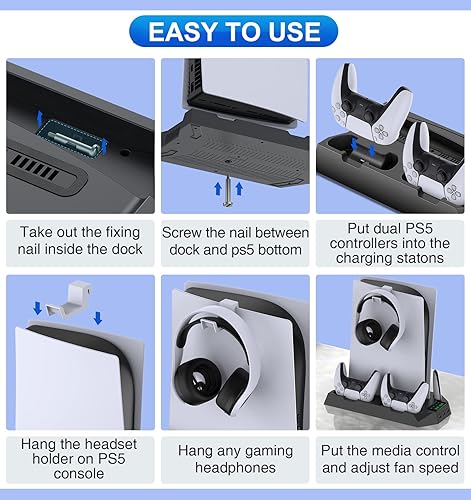 EASY TO USE

Take out the fixing nail inside the dock

Screw the nail between dock and ps5 bottom

Put dual PS5 controllers into the charging statons

Hang the headset holder on PS5 console

Hang any gaming headphones

Put the media control and adjust fan speed