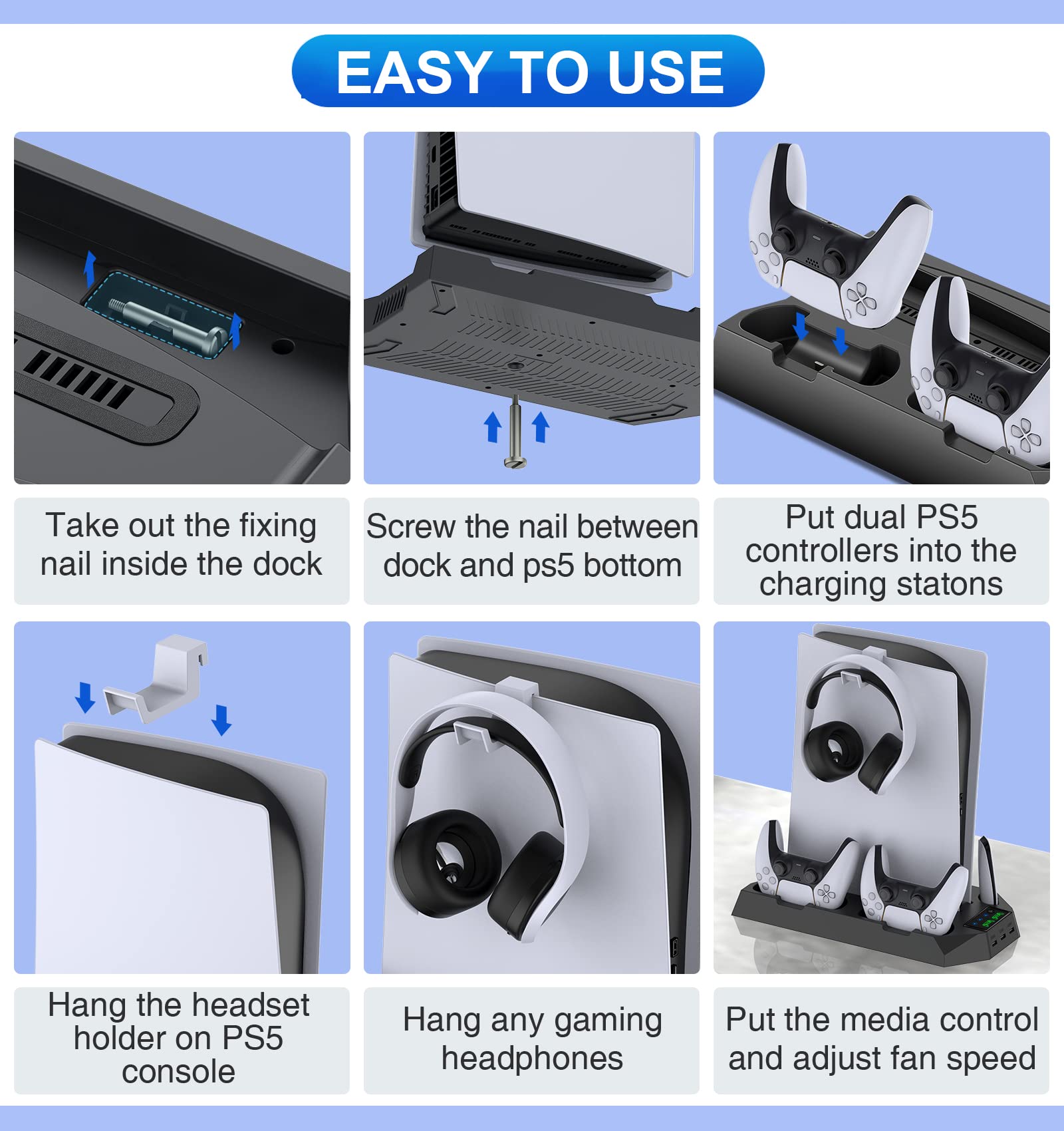 EASY TO USE

Take out the fixing nail inside the dock

Screw the nail between dock and ps5 bottom

Put dual PS5 controllers into the charging statons

Hang the headset holder on PS5 console

Hang any gaming headphones

Put the media control and adjust fan speed