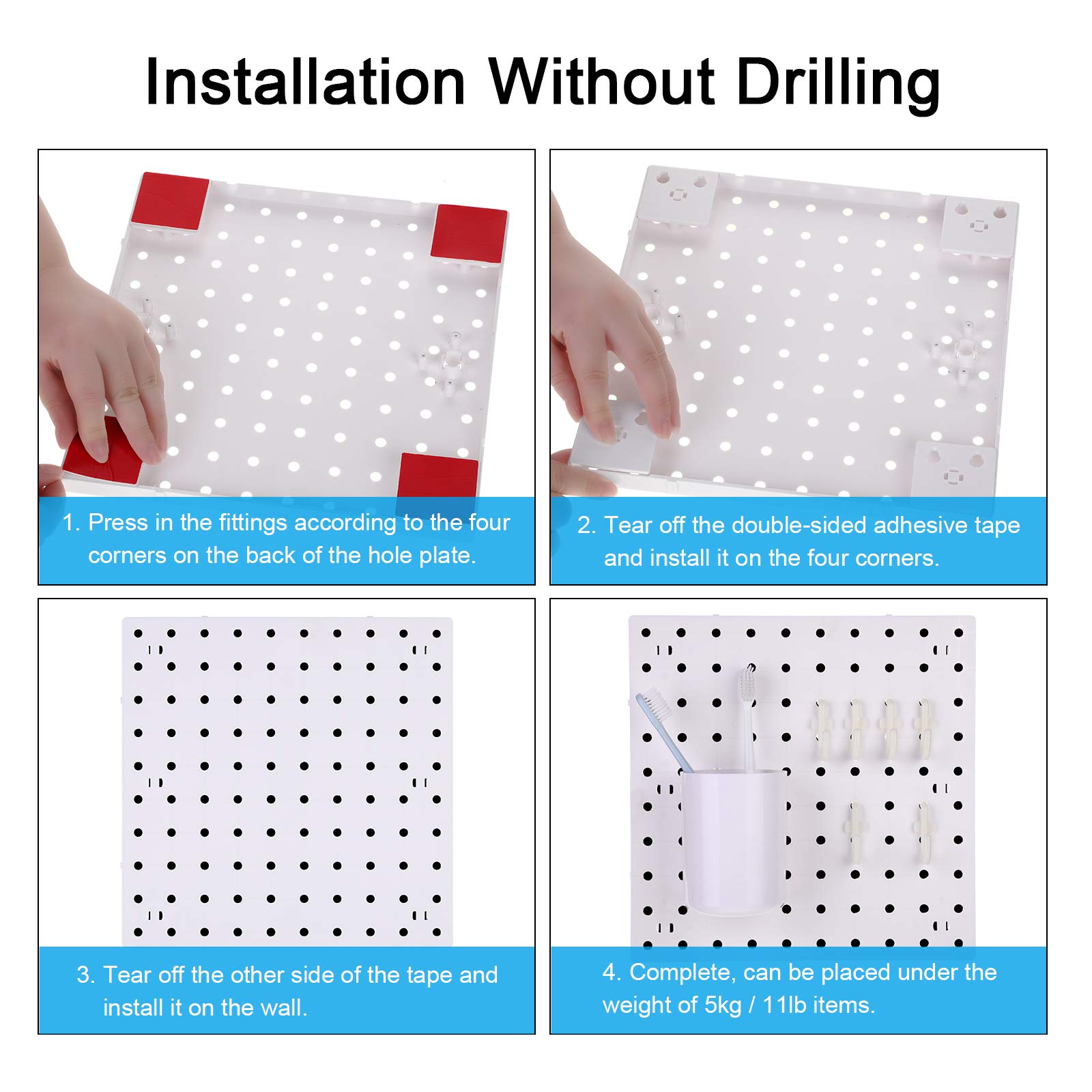 Installation Without Drilling

1. Press in the fittings according to the four corners on the back of the hole plate.

2. Tear off the double-sided adhesive tape and install it on the four corners.

3. Tear off the other side of the tape and install it on the wall.

4. Complete, can be placed under the weight of 5kg / 11lb items.