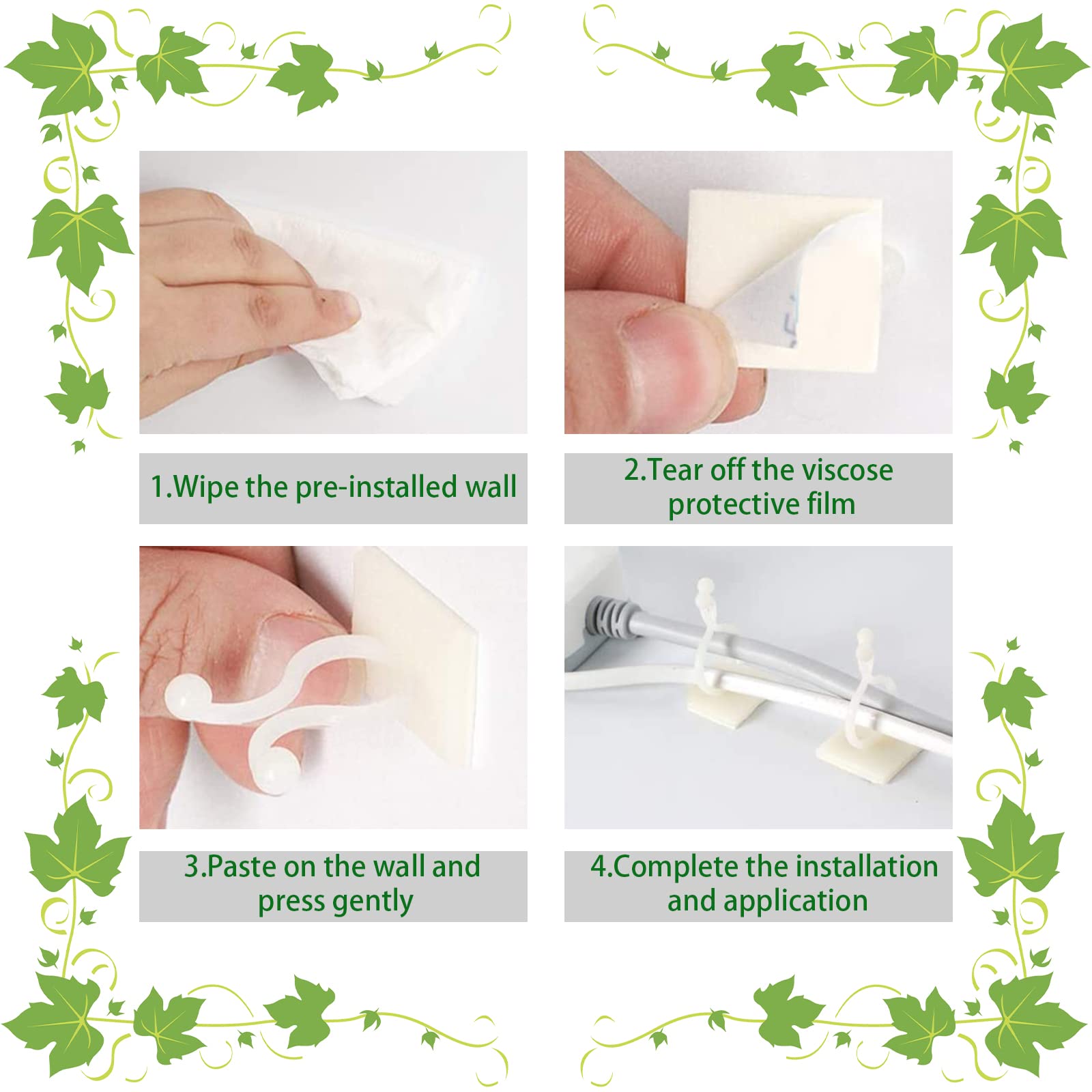 1.Wipe the pre-installed wall

2.Tear off the viscose protective film

3.Paste on the wall and press gently

4.Complete the installation and application