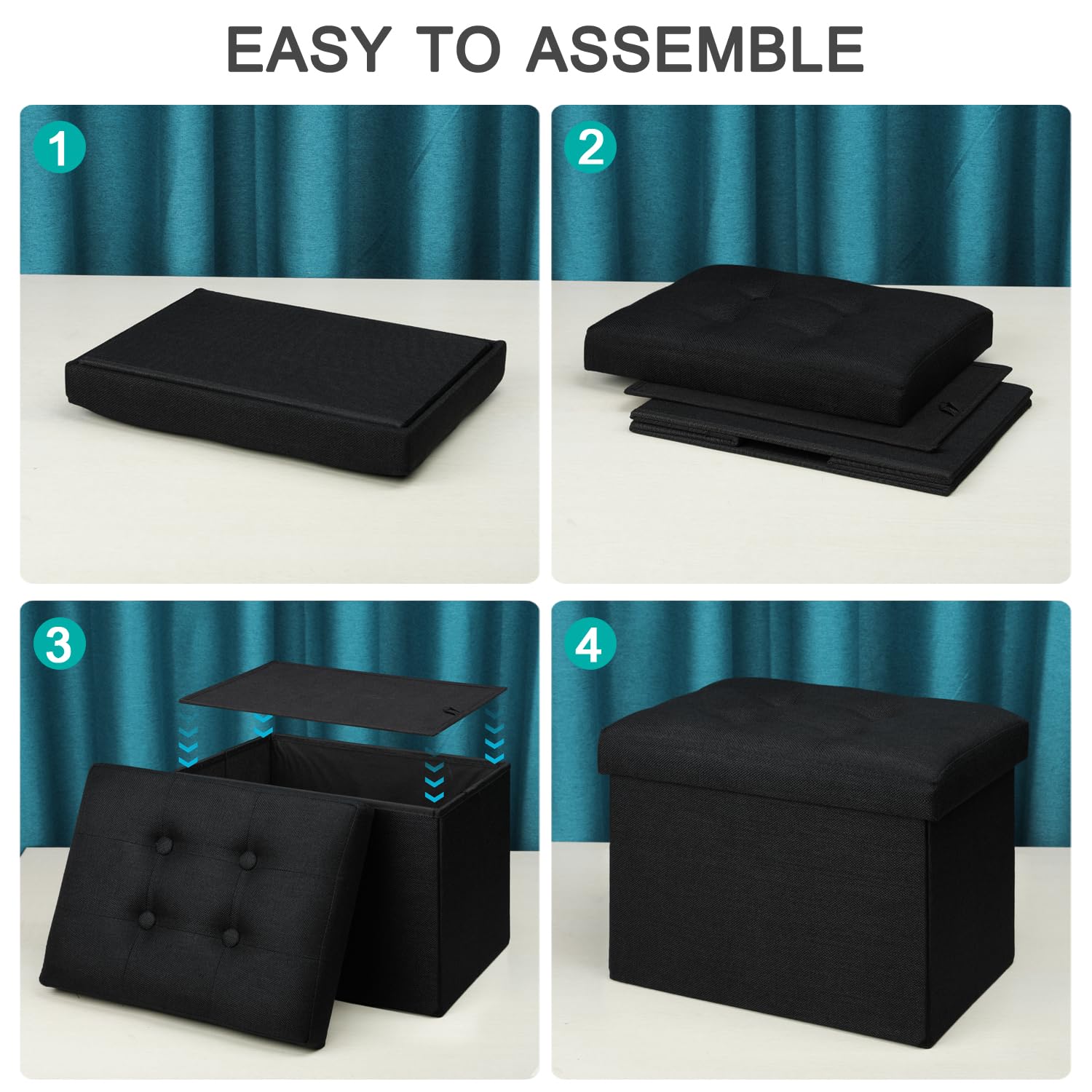 EASY TO ASSEMBLE

1

2

3

4