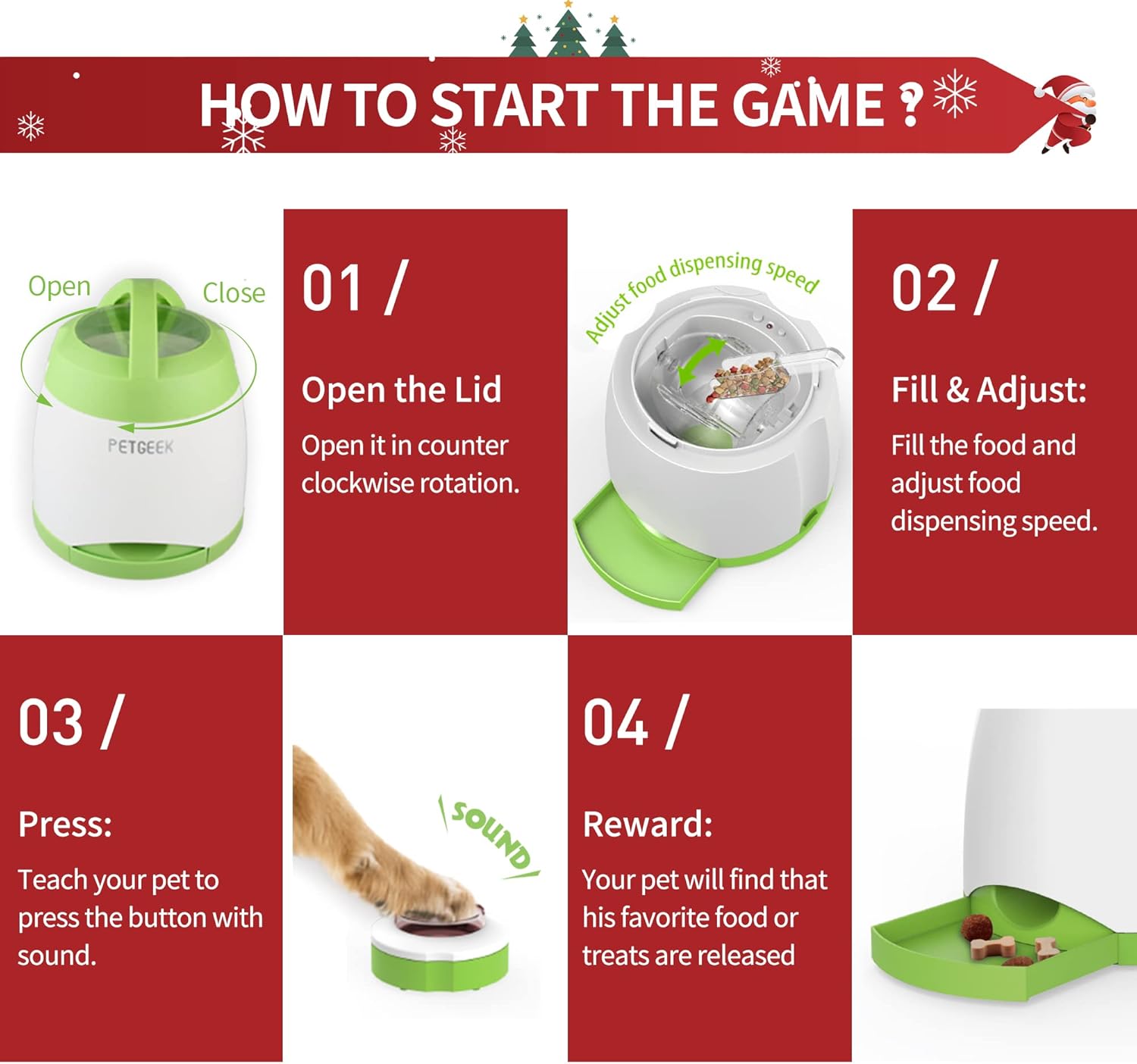 HOW TO START THE GAME ?

Open
Close
PETGEEK

01 /
Open the Lid
Open it in counter clockwise rotation.

Adjust food dispensing speed

02 /
Fill & Adjust:
Fill the food and adjust food dispensing speed.

03 /
Press:
Teach your pet to press the button with sound.

SOUND

04 /
Reward:
Your pet will find that his favorite food or treats are released