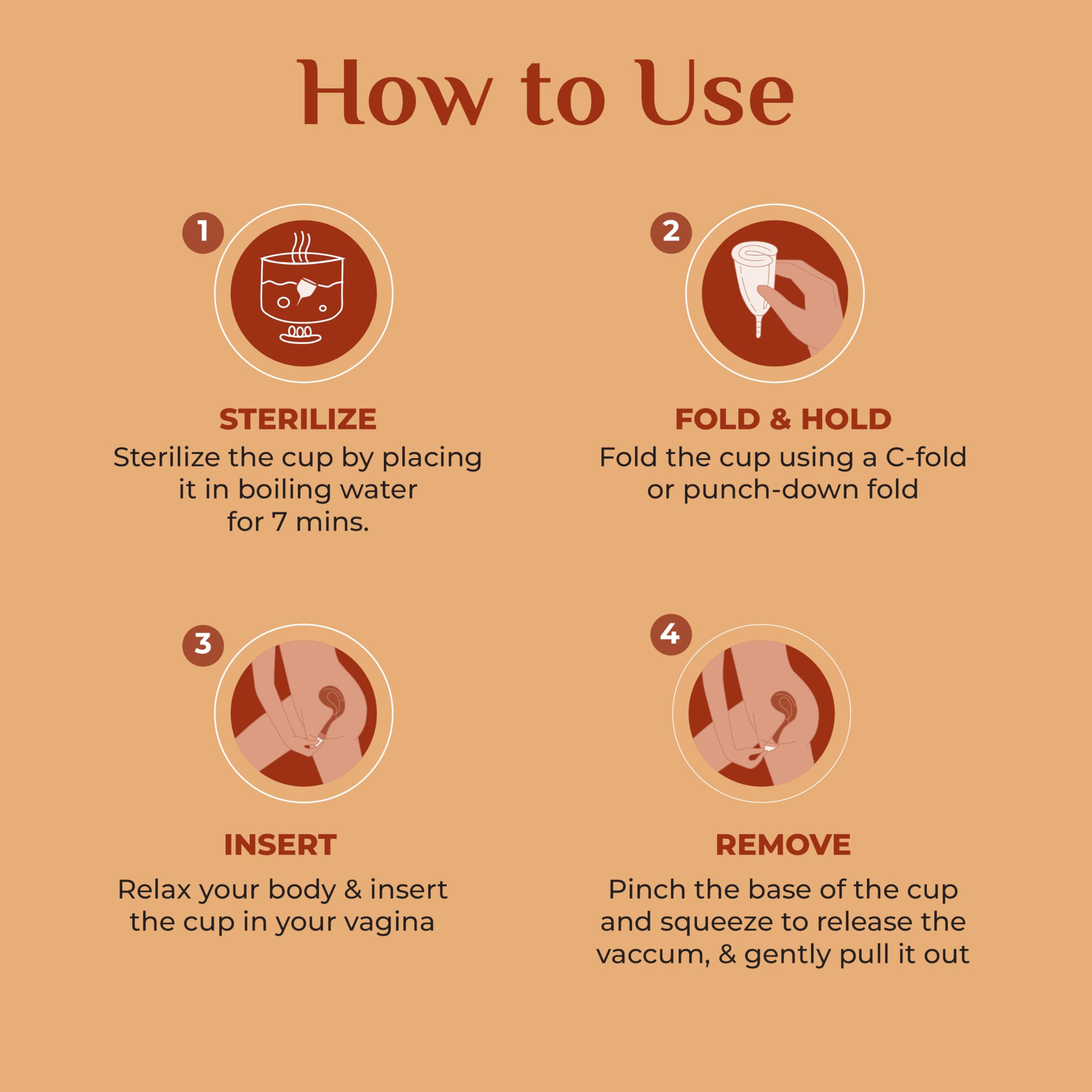 How to Use

1

STERILIZE
Sterilize the cup by placing it in boiling water for 7 mins.

2

FOLD & HOLD
Fold the cup using a C-fold or punch-down fold

3

INSERT
Relax your body & insert the cup in your vagina

4

REMOVE
Pinch the base of the cup and squeeze to release the vaccum, & gently pull it out