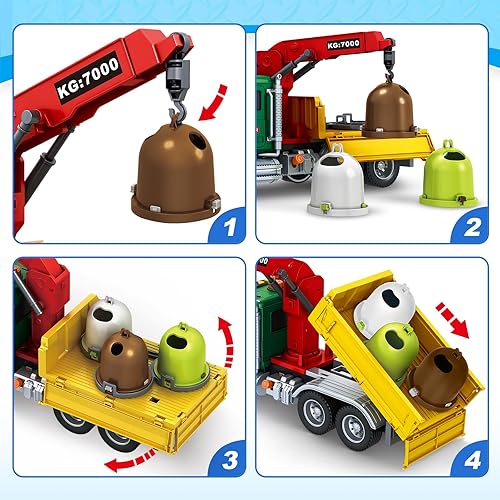 KG:7000

1

KG:7000

2

3

4