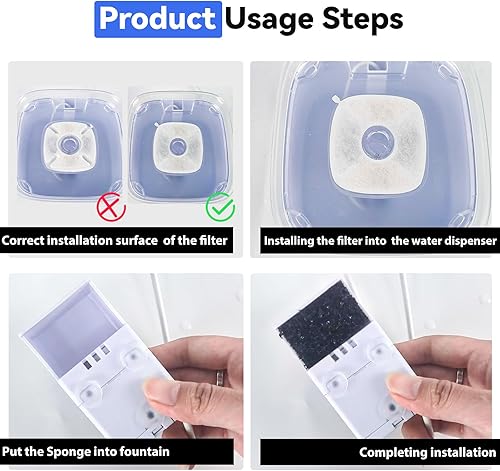 Product Usage Steps

Correct installation surface of the filter

Installing the filter into the water dispenser

Put the Sponge into fountain

Completing installation