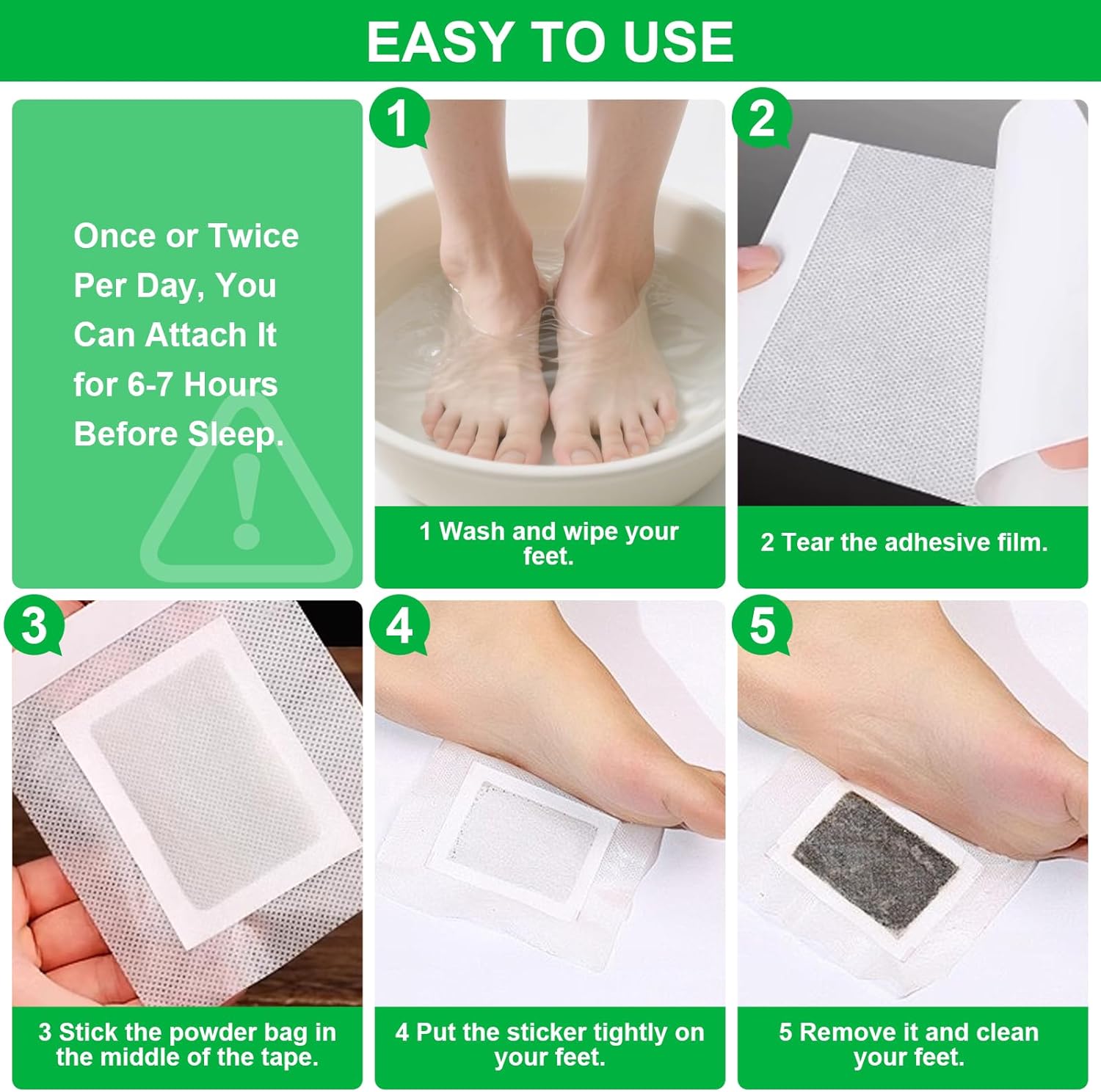 EASY TO USE

Once or Twice Per Day, You Can Attach It for 6-7 Hours Before Sleep.

1

1 Wash and wipe your feet.

2

2 Tear the adhesive film.

3

3 Stick the powder bag in the middle of the tape.

4

4 Put the sticker tightly on your feet.

5

5 Remove it and clean your feet.