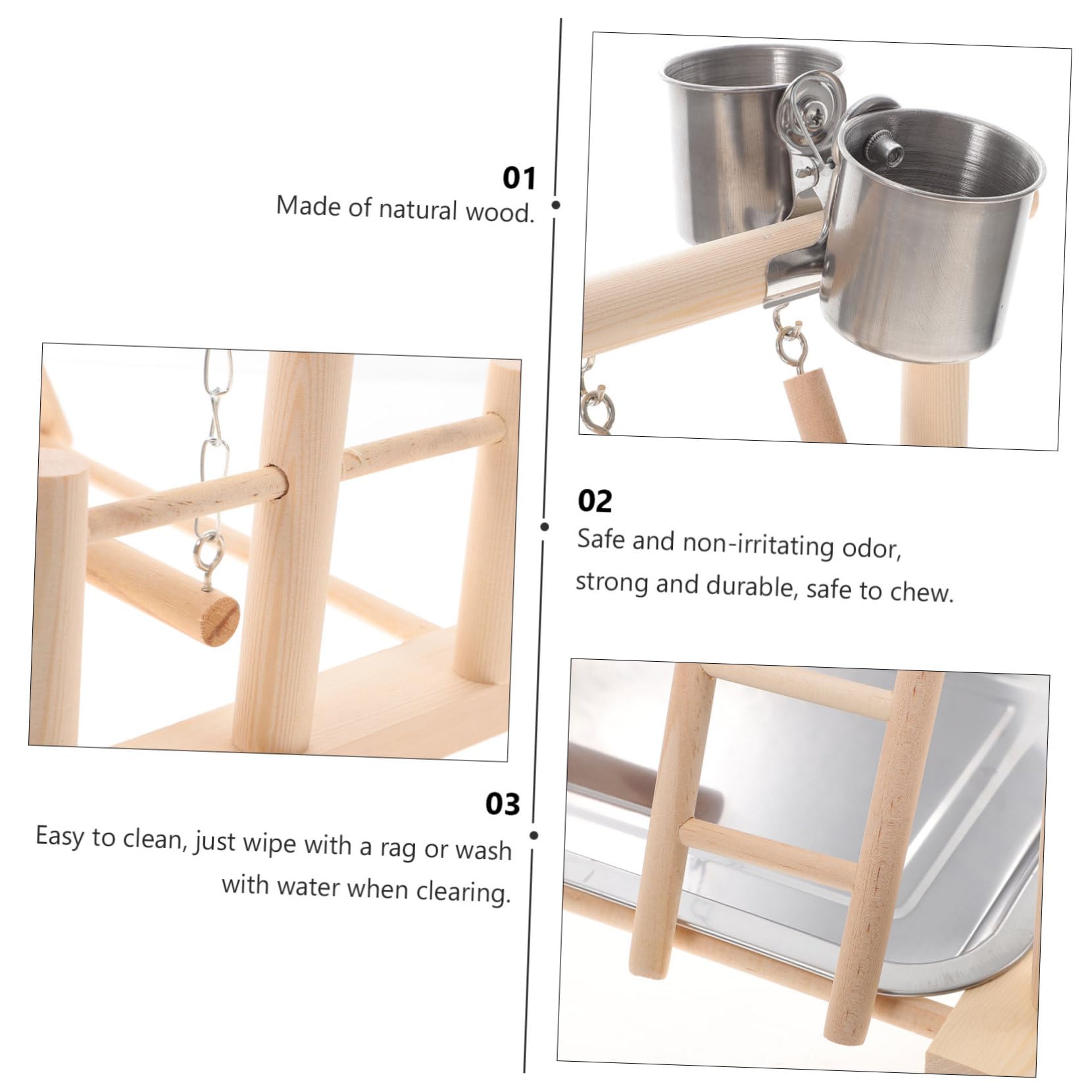 01
Made of natural wood.

02
Safe and non-irritating odor, strong and durable, safe to chew.

03
Easy to clean, just wipe with a rag or wash with water when clearing.