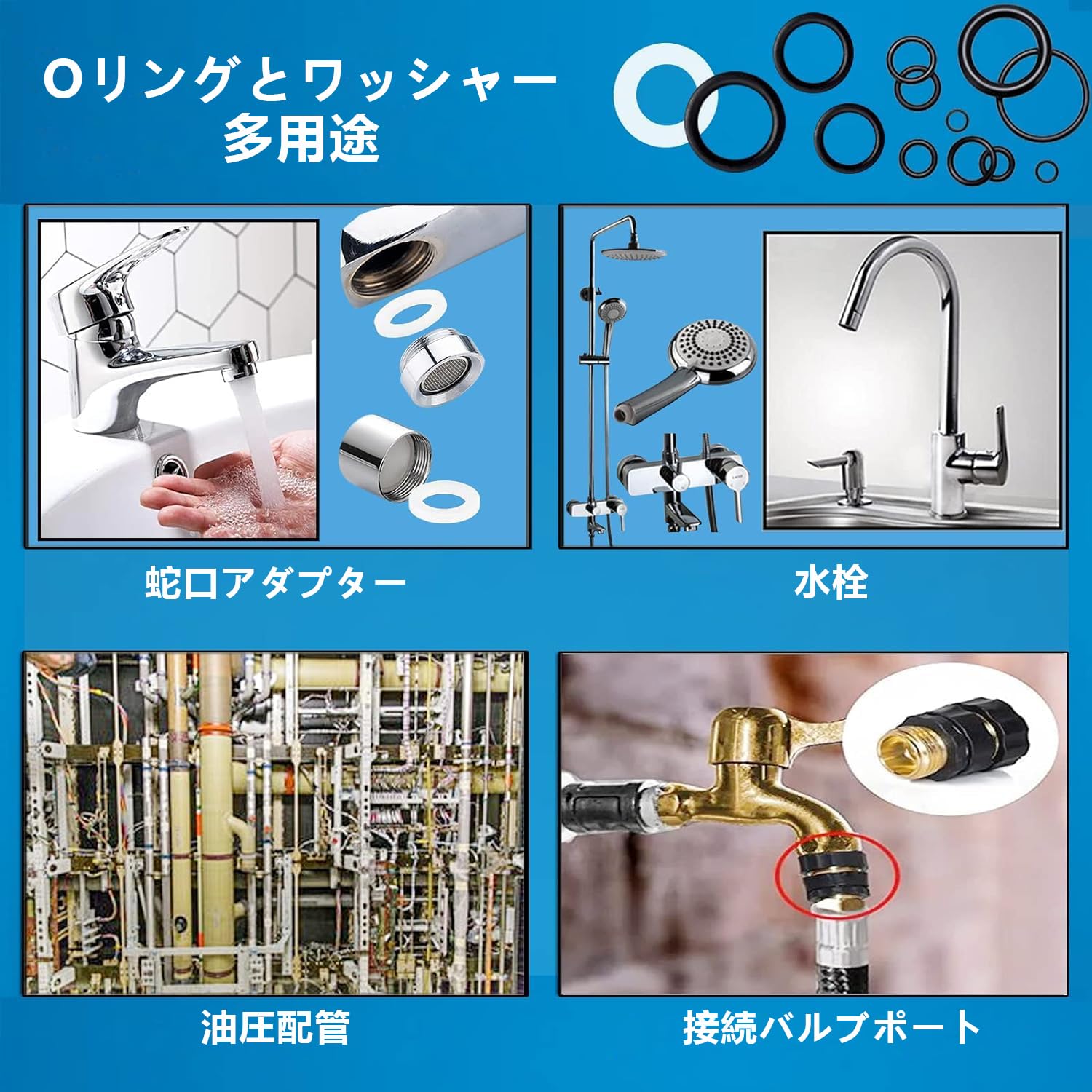 Oリングとワッシャー
多用途

蛇口アダプター

水栓

油圧配管

接続バルブポート