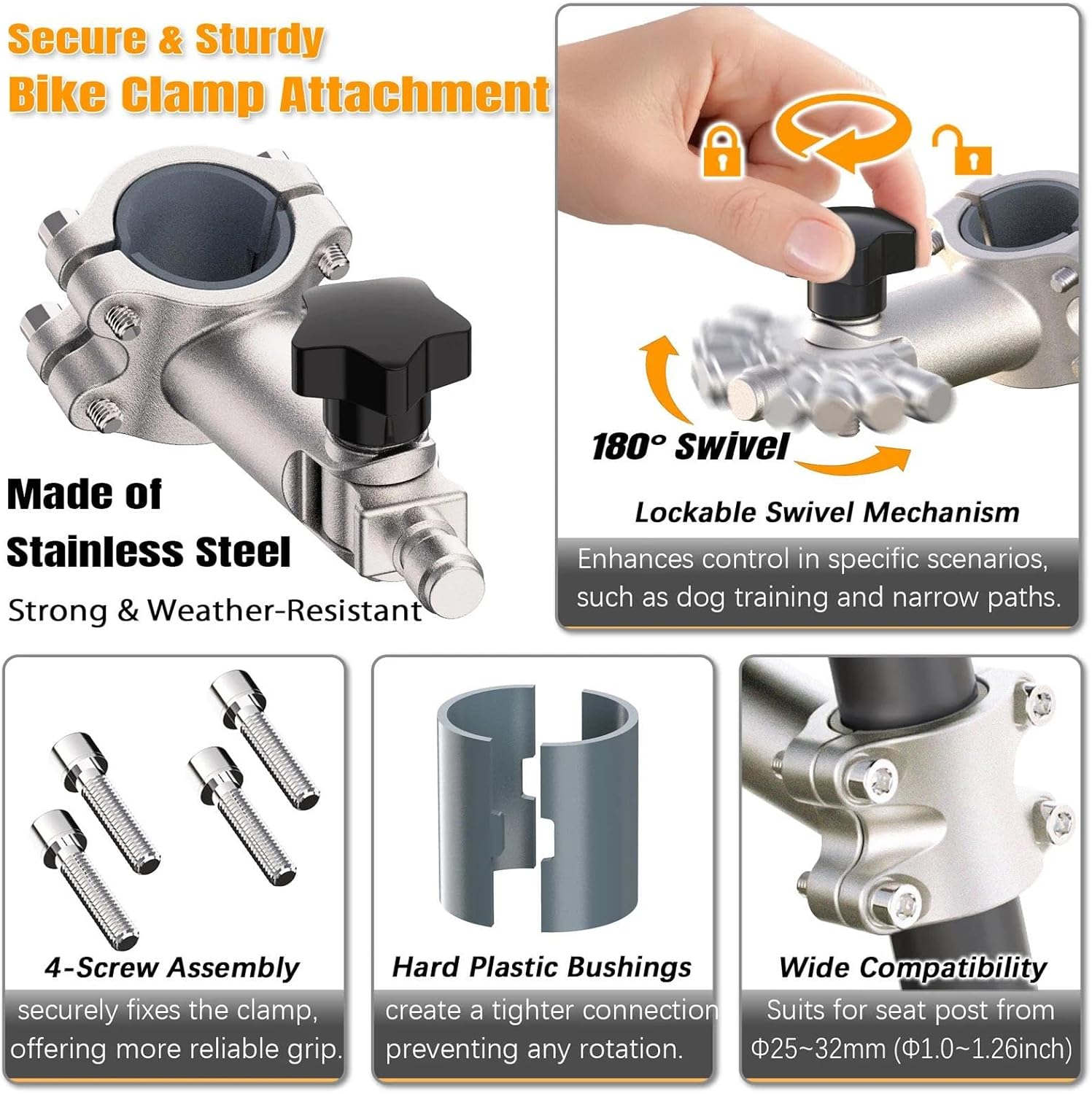 Secure & Sturdy
Bike Clamp Attachment

Made of
Stainless Steel
Strong & Weather-Resistant

180° Swivel

Lockable Swivel Mechanism
Enhances control in specific scenarios, such as dog training and narrow paths.

4-Screw Assembly
securely fixes the clamp, offering more reliable grip.

Hard Plastic Bushings
create a tighter connection preventing any rotation.

Wide Compatibility
Suits for seat post from Φ25~32mm (Φ1.0~1.26inch)