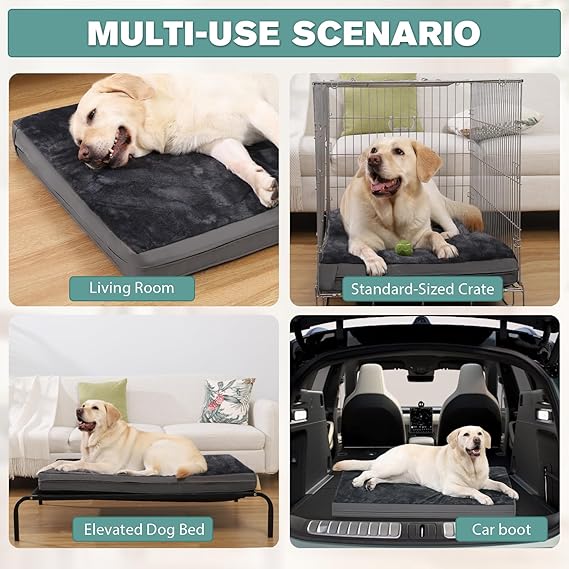 MULTI-USE SCENARIO

Living Room

Standard-Sized Crate

Elevated Dog Bed

Car boot