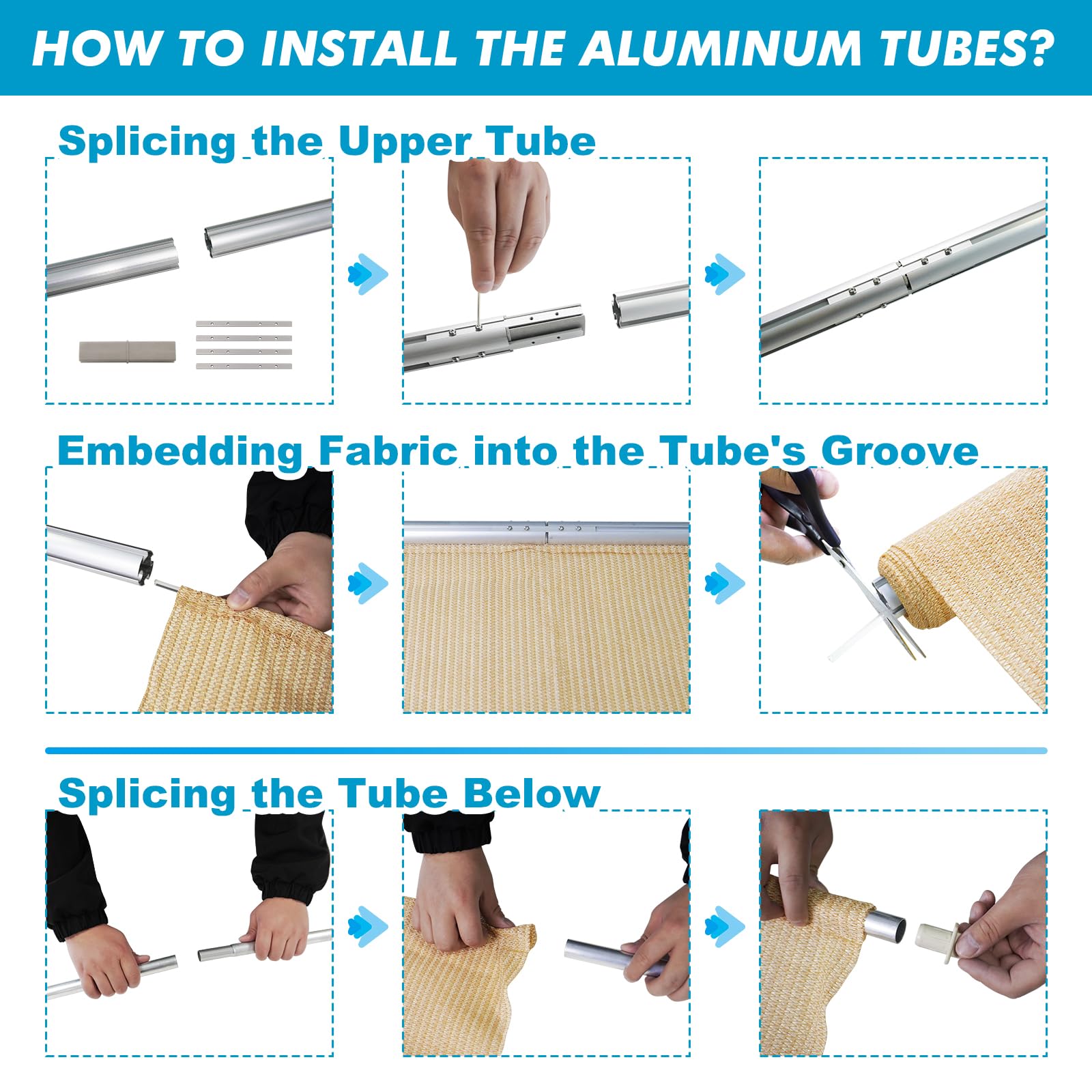 HOW TO INSTALL THE ALUMINUM TUBES?

Splicing the Upper Tube

Embedding Fabric into the Tube's Groove

Splicing the Tube Below