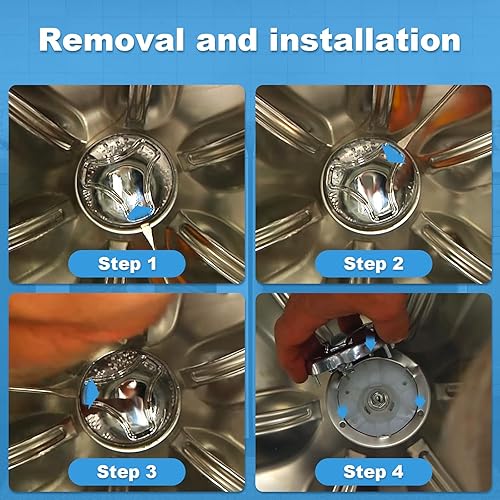 Removal and installation

Step 1

Step 2

Step 3

Step 4