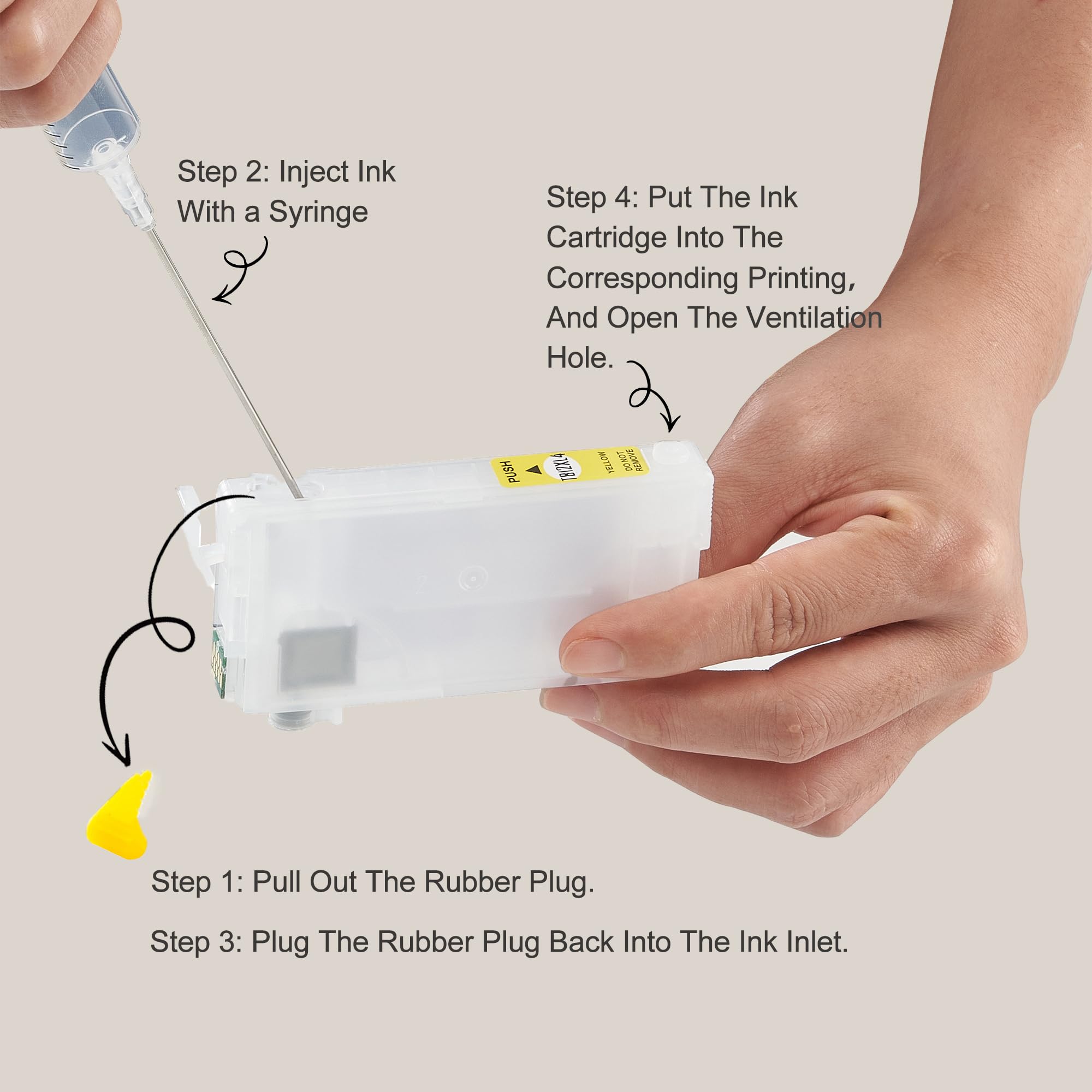 Step 2: Inject Ink With a Syringe

Step 4: Put The Ink Cartridge Into The Corresponding Printing, And Open The Ventilation Hole.

PUSH

T812XL4

YELLOW

DO NOT REMOVE

Step 1: Pull Out The Rubber Plug.

Step 3: Plug The Rubber Plug Back Into The Ink Inlet.