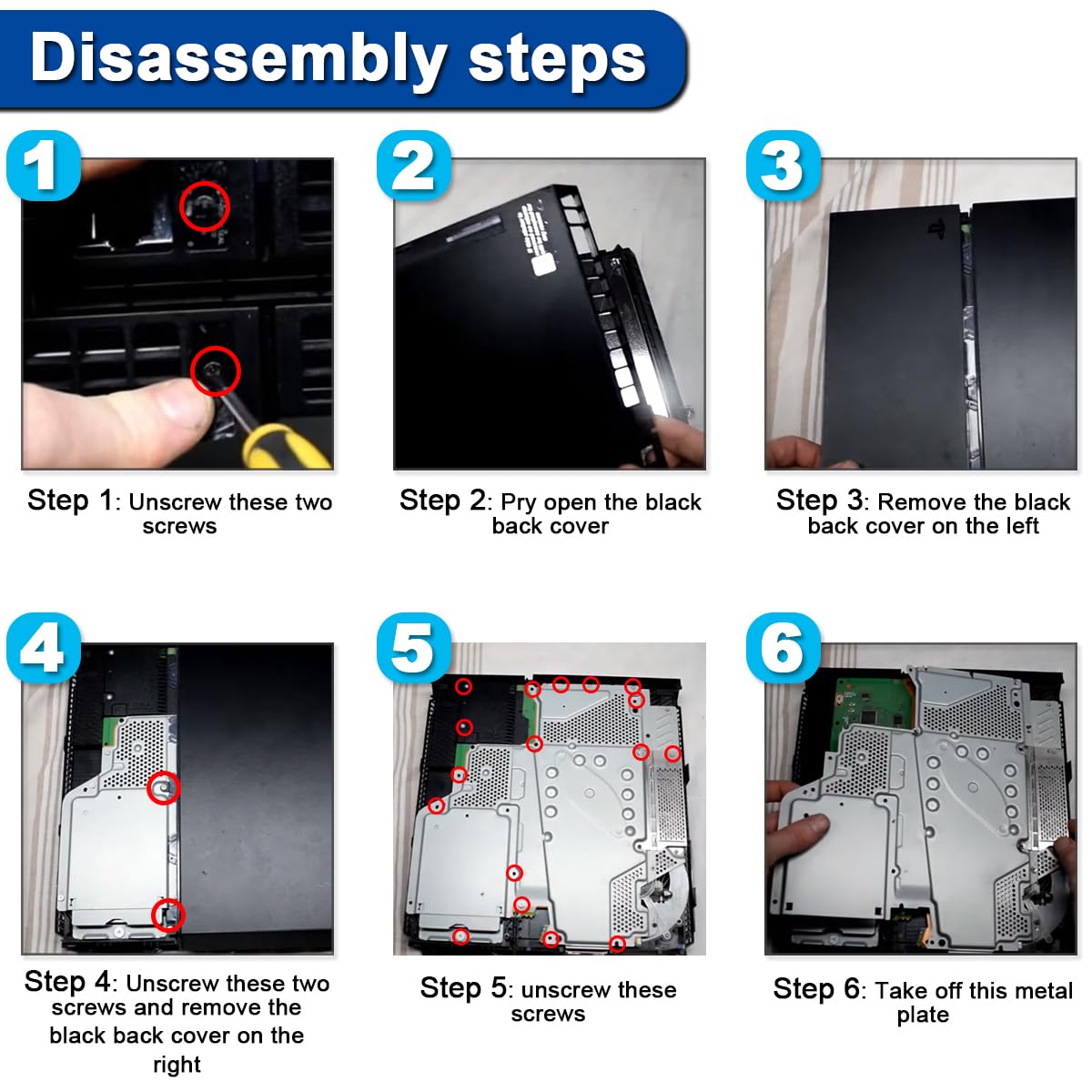 Disassembly steps

1

Step 1: Unscrew these two screws

2

Step 2: Pry open the black back cover

3

Step 3: Remove the black back cover on the left

4

Step 4: Unscrew these two screws and remove the black back cover on the right

5

Step 5: unscrew these screws

6

Step 6: Take off this metal plate