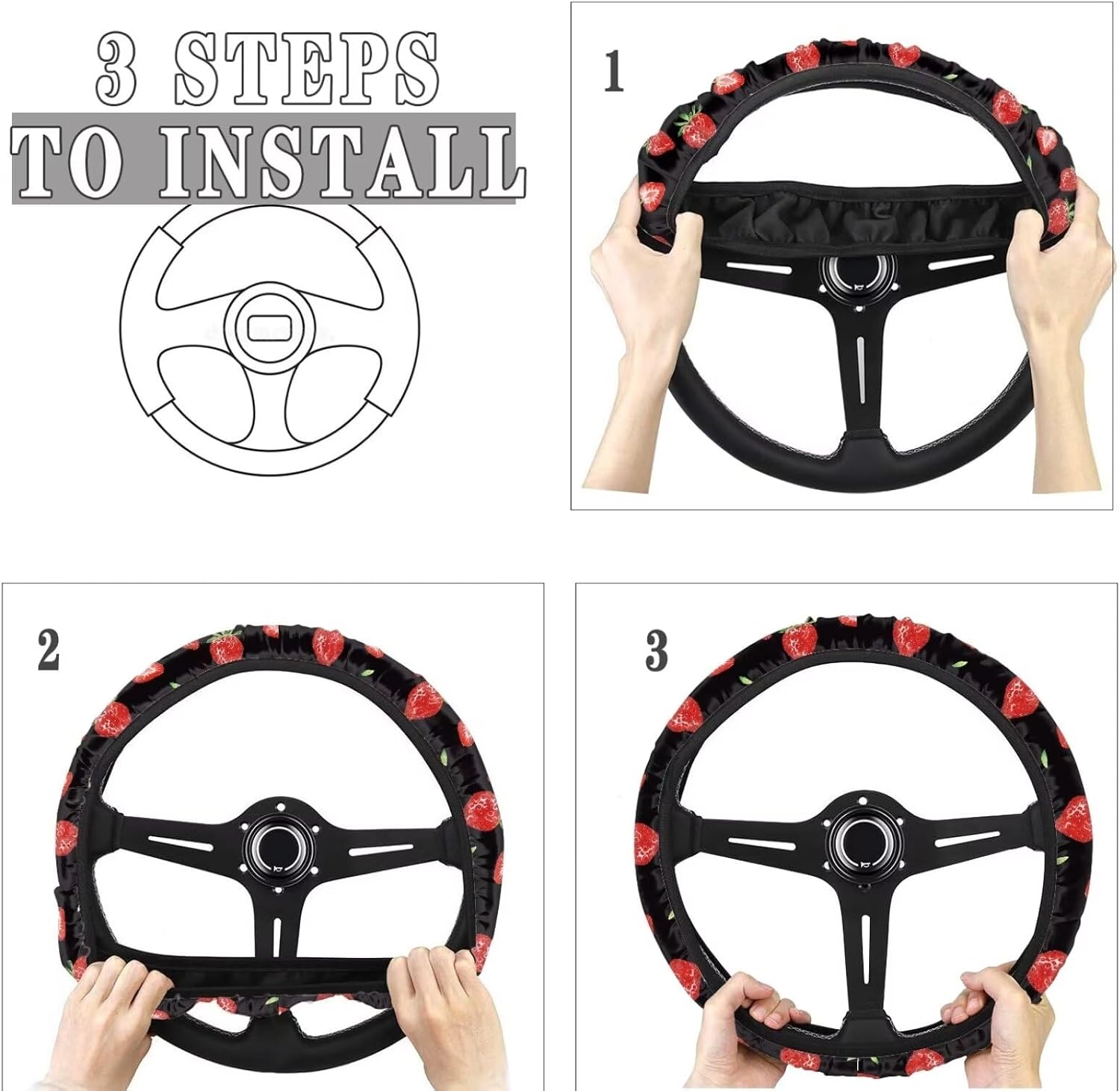 3 STEPS
TO INSTALL

1

2

3