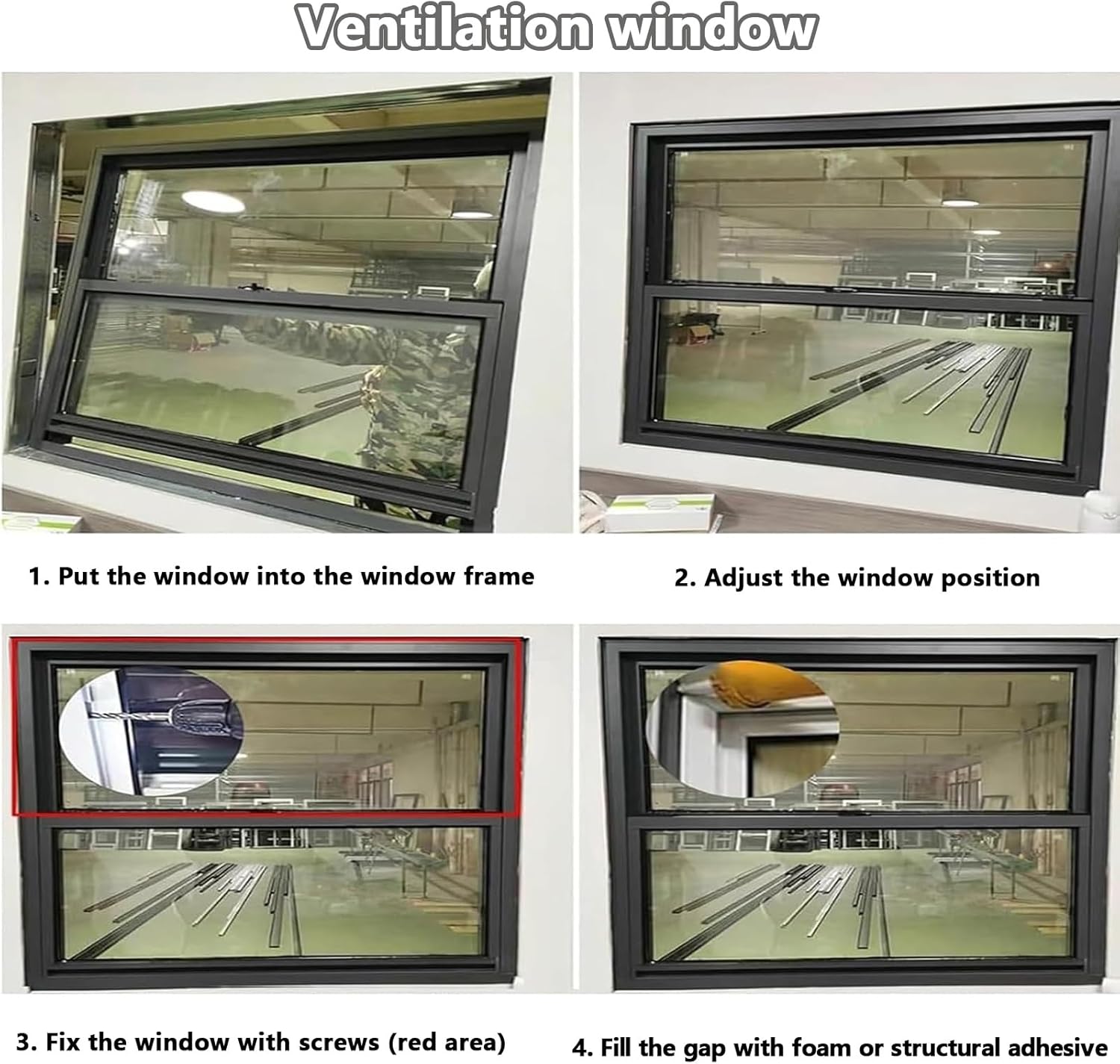 Ventilation window

1. Put the window into the window frame

2. Adjust the window position

3. Fix the window with screws (red area)

4. Fill the gap with foam or structural adhesive