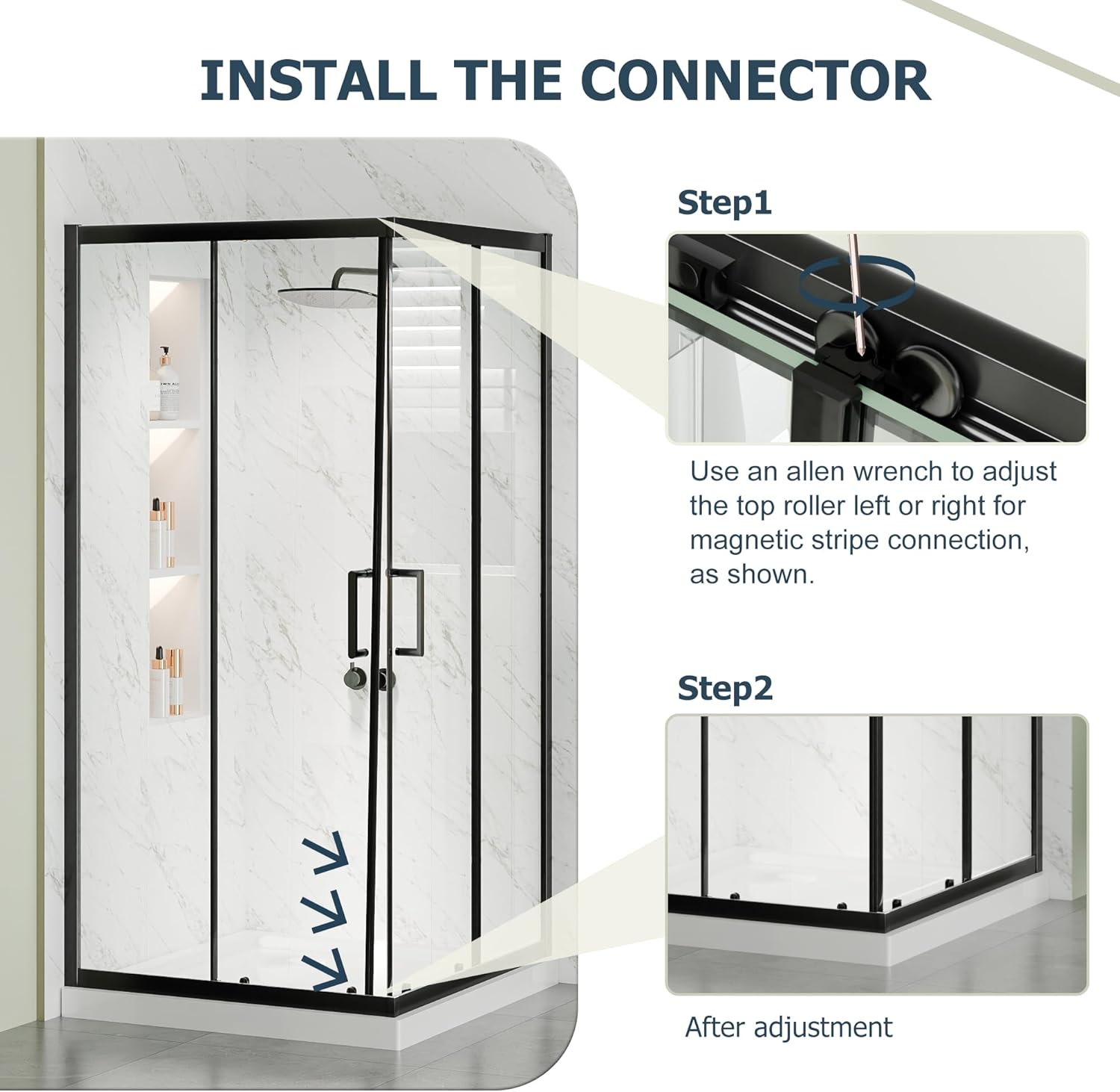 INSTALL THE CONNECTOR

Step1

Use an allen wrench to adjust the top roller left or right for magnetic stripe connection, as shown.

Step2

After adjustment