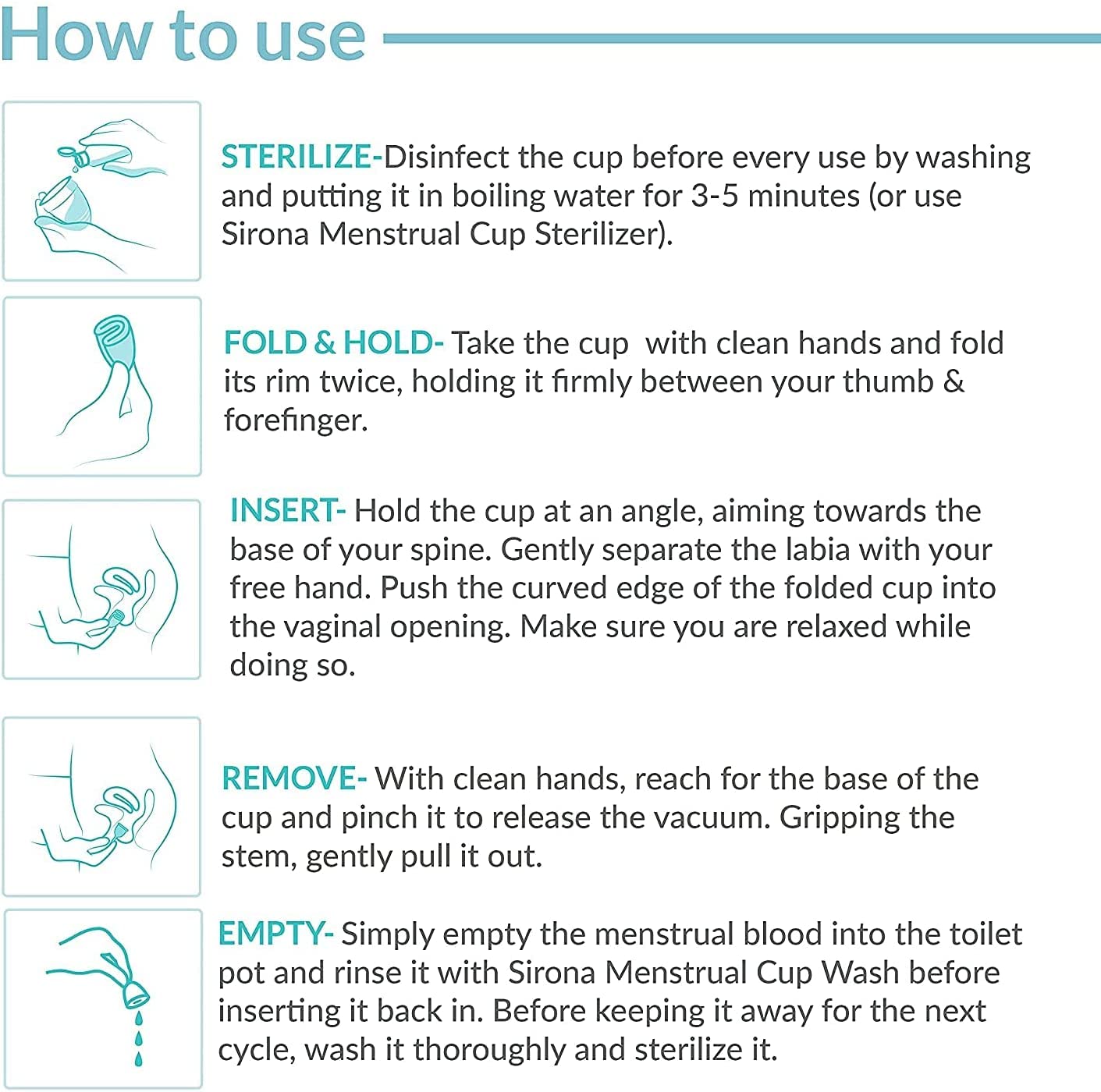 How to use

STERILIZE-Disinfect the cup before every use by washing and putting it in boiling water for 3-5 minutes (or use Sirona Menstrual Cup Sterilizer).

FOLD & HOLD- Take the cup  with clean hands and fold its rim twice, holding it firmly between your thumb & forefinger.

INSERT- Hold the cup at an angle, aiming towards the base of your spine. Gently separate the labia with your free hand. Push the curved edge of the folded cup into the vaginal opening. Make sure you are relaxed while doing so.

REMOVE- With clean hands, reach for the base of the cup and pinch it to release the vacuum. Gripping the stem, gently pull it out.

EMPTY- Simply empty the menstrual blood into the toilet pot and rinse it with Sirona Menstrual Cup Wash before inserting it back in. Before keeping it away for the next cycle, wash it thoroughly and sterilize it.