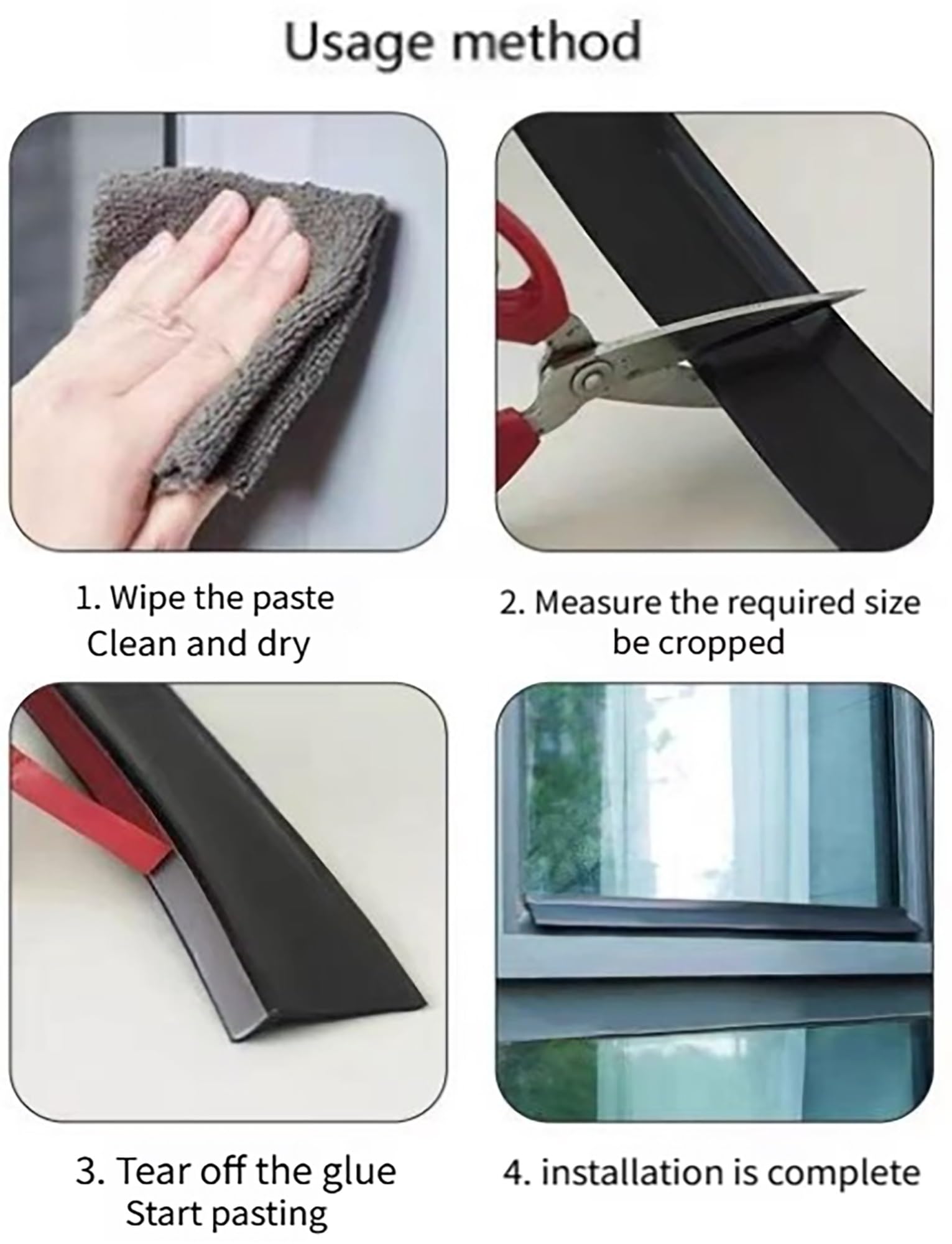 Usage method

1. Wipe the paste
Clean and dry

2. Measure the required size
be cropped

3. Tear off the glue
Start pasting

4. installation is complete