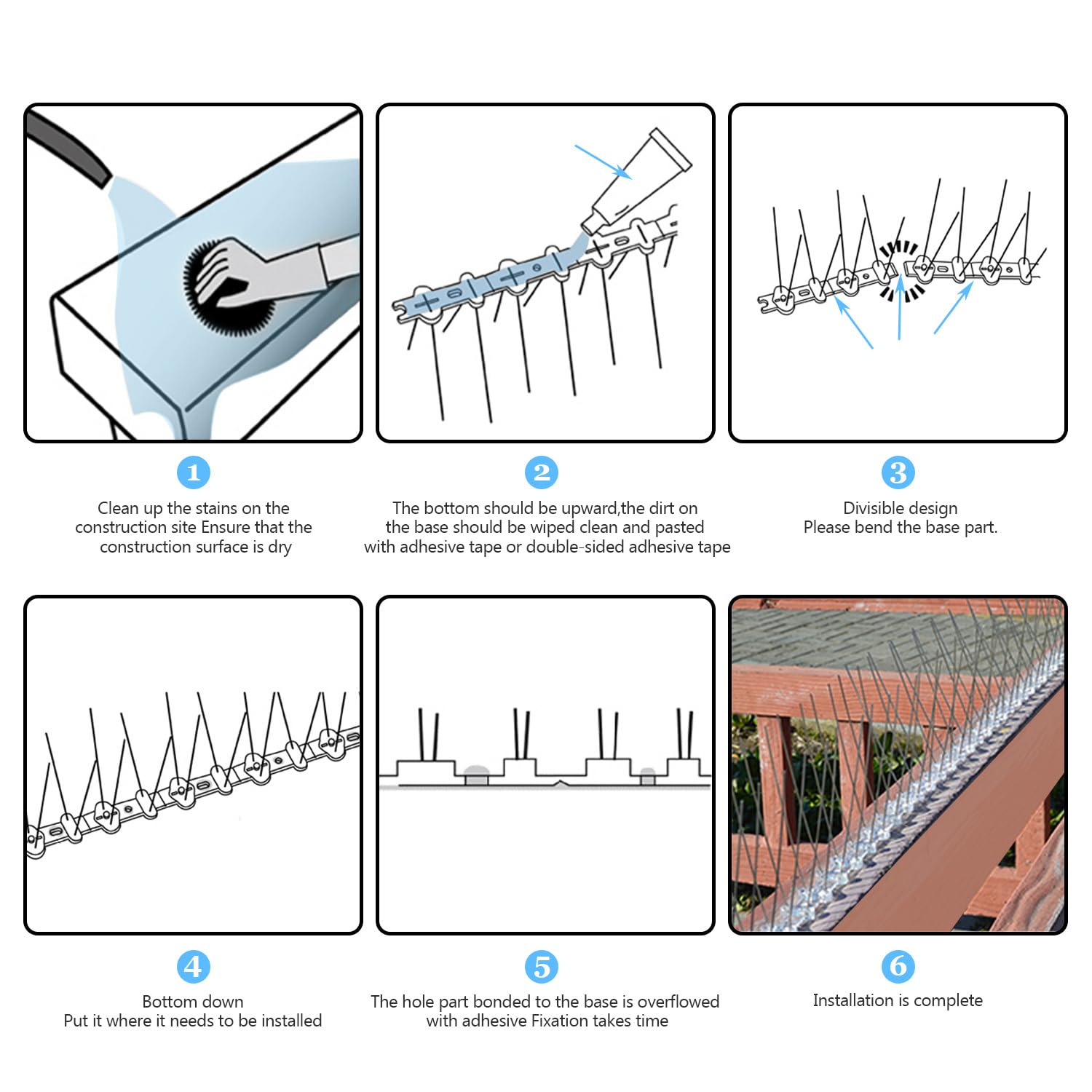 1
Clean up the stains on the construction site Ensure that the construction surface is dry

2
The bottom should be upward,the dirt on the base should be wiped clean and pasted with adhesive tape or double-sided adhesive tape

3
Divisible design
Please bend the base part.

4
Bottom down
Put it where it needs to be installed

5
The hole part bonded to the base is overflowed with adhesive Fixation takes time

6
Installation is complete