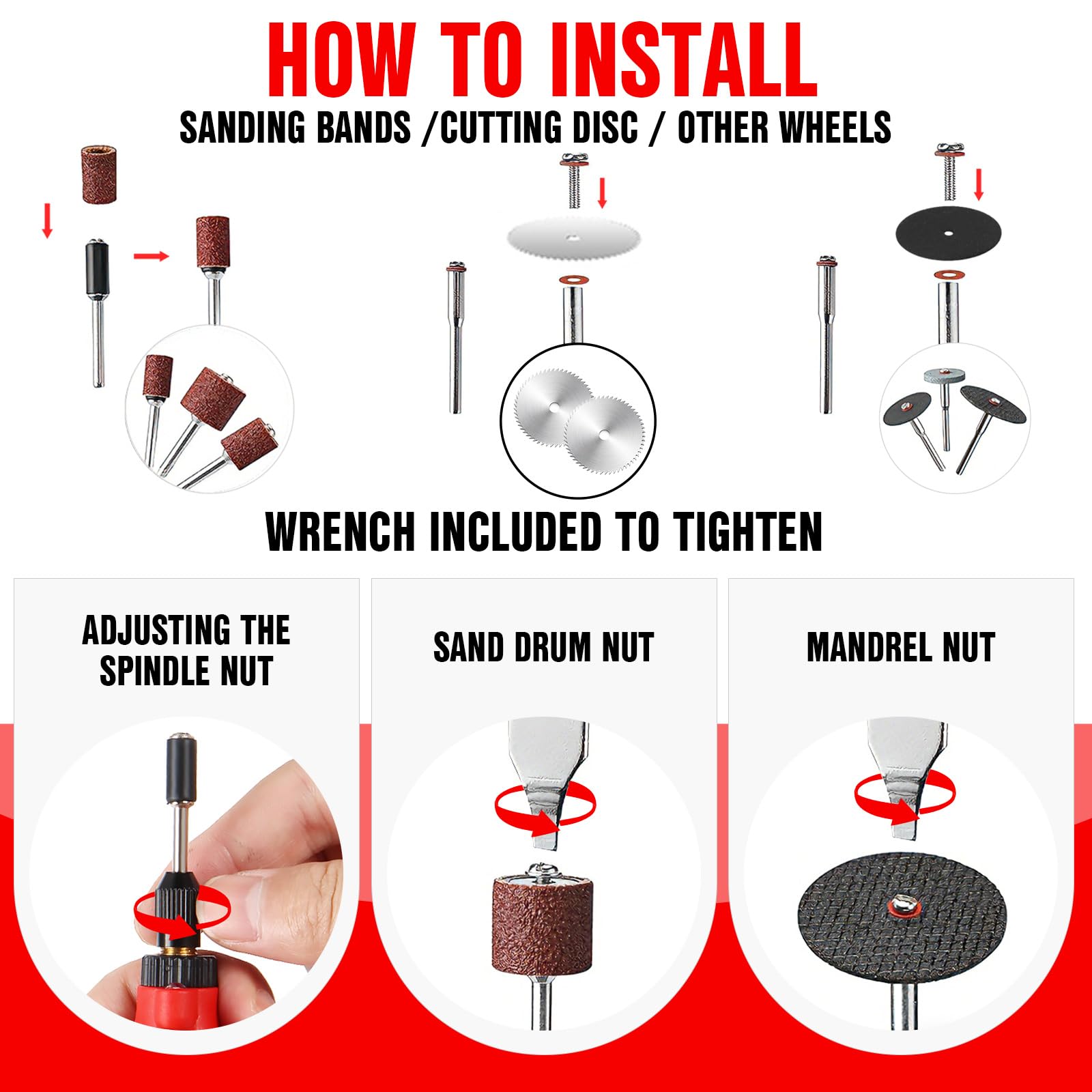 HOW TO INSTALL
SANDING BANDS /CUTTING DISC / OTHER WHEELS

WRENCH INCLUDED TO TIGHTEN

ADJUSTING THE SPINDLE NUT

SAND DRUM NUT

MANDREL NUT