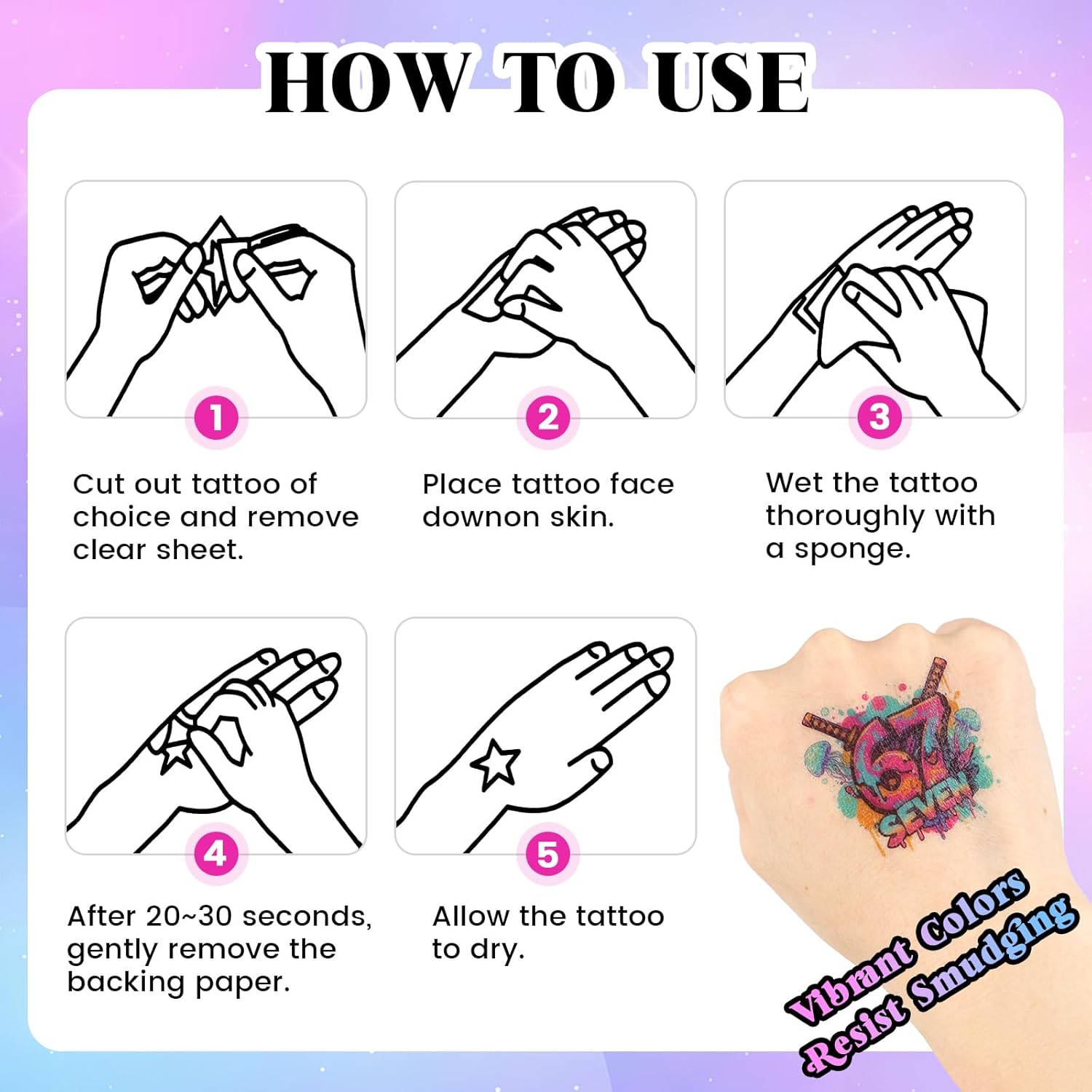 HOW TO USE

1

Cut out tattoo of choice and remove clear sheet.

2

Place tattoo face downon skin.

3

Wet the tattoo thoroughly with a sponge.

4

After 20~30 seconds, gently remove the backing paper.

5

Allow the tattoo to dry.

67 SEVEN

Vibrant Colors
Resist Smudging