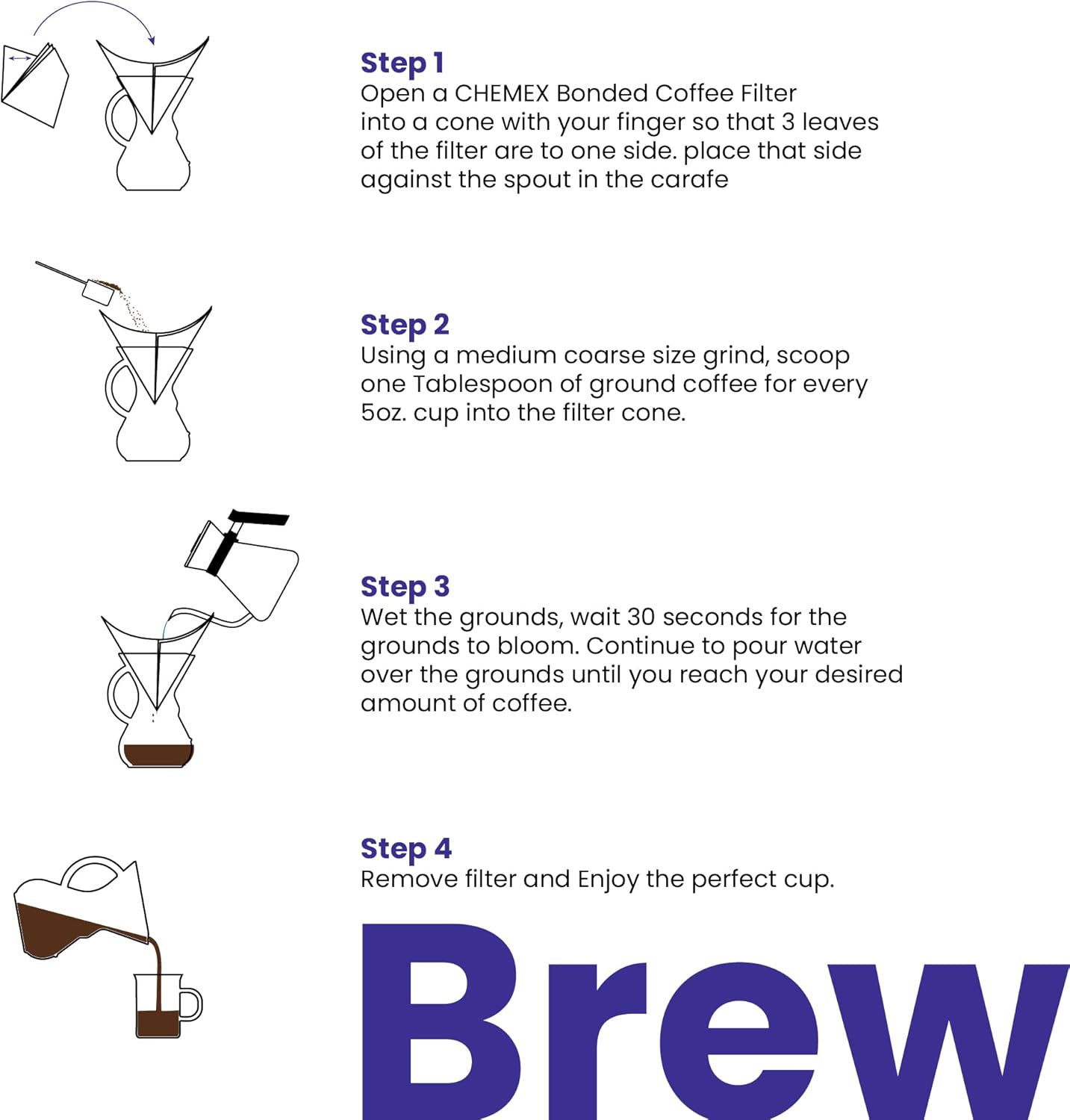 Step 1
Open a CHEMEX Bonded Coffee Filter into a cone with your finger so that 3 leaves of the filter are to one side. place that side against the spout in the carafe

Step 2
Using a medium coarse size grind, scoop one Tablespoon of ground coffee for every 5oz. cup into the filter cone.

Step 3
Wet the grounds, wait 30 seconds for the grounds to bloom. Continue to pour water over the grounds until you reach your desired amount of coffee.

Step 4
Remove filter and Enjoy the perfect cup.

Brew