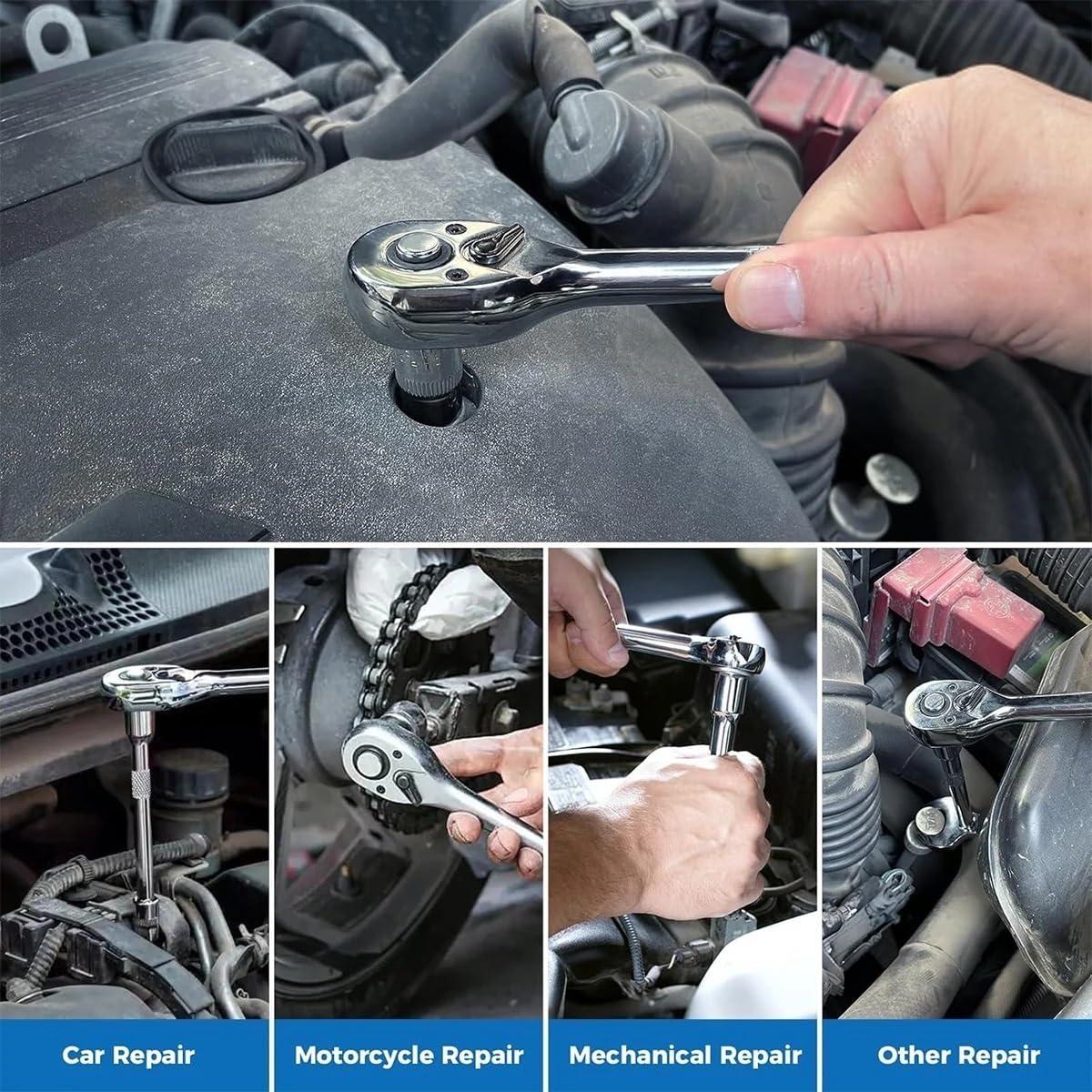 Car Repair

Motorcycle Repair

Mechanical Repair

Other Repair