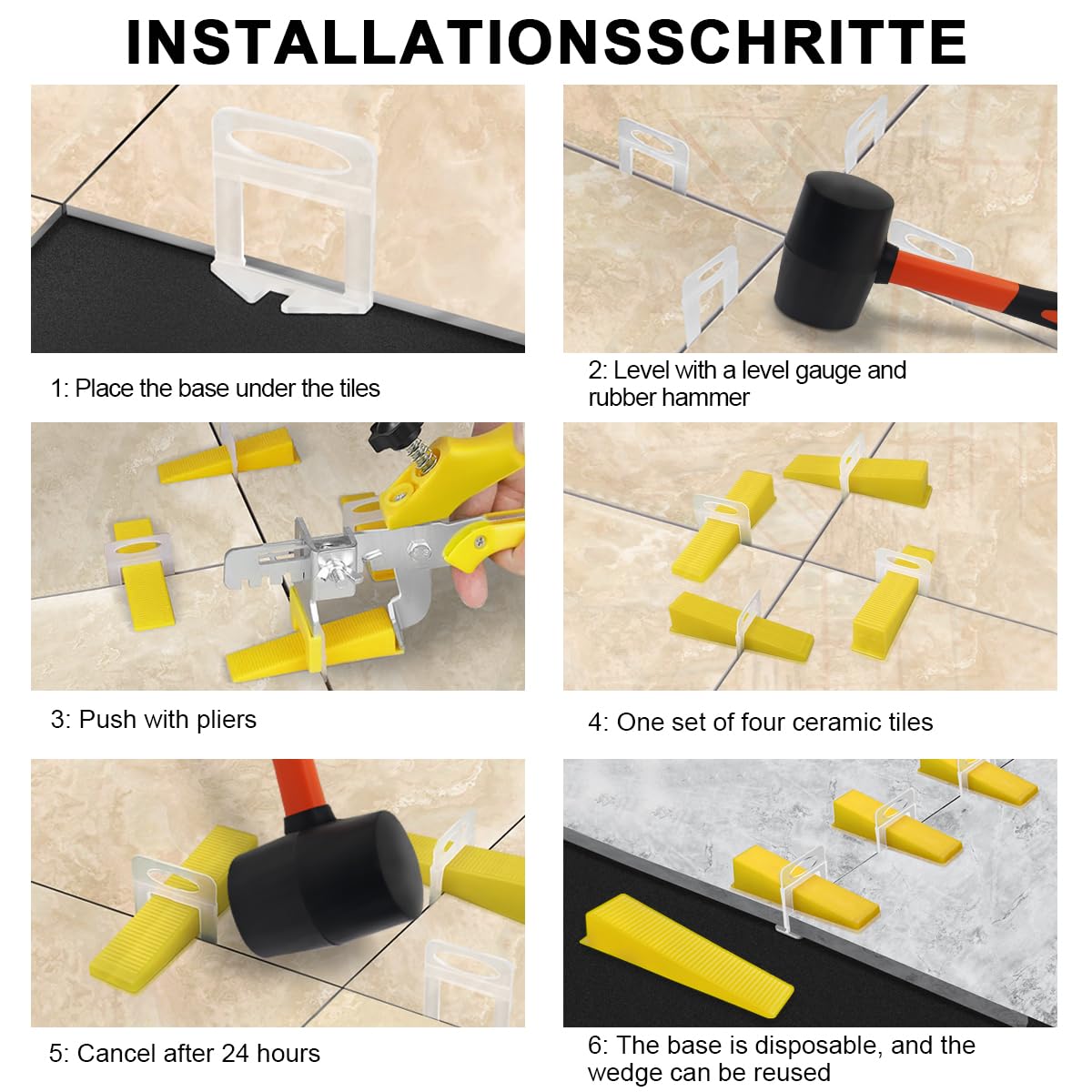 INSTALLATIONSSCHRITTE

1: Place the base under the tiles

2: Level with a level gauge and rubber hammer

3: Push with pliers

4: One set of four ceramic tiles

5: Cancel after 24 hours

6: The base is disposable, and the wedge can be reused