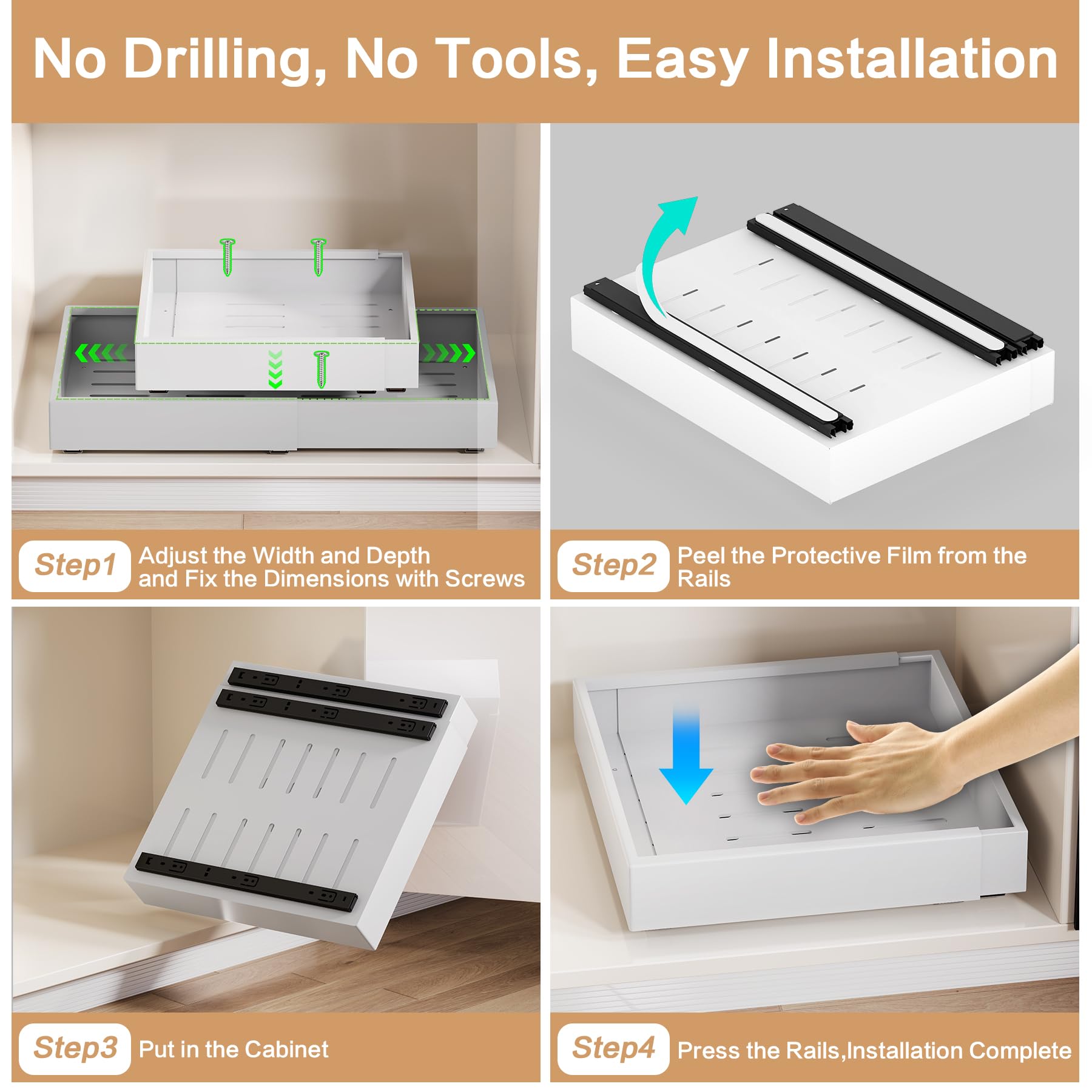 No Drilling, No Tools, Easy Installation

Step1 Adjust the Width and Depth and Fix the Dimensions with Screws

Step2 Peel the Protective Film from the Rails

Step3 Put in the Cabinet

Step4 Press the Rails,Installation Complete