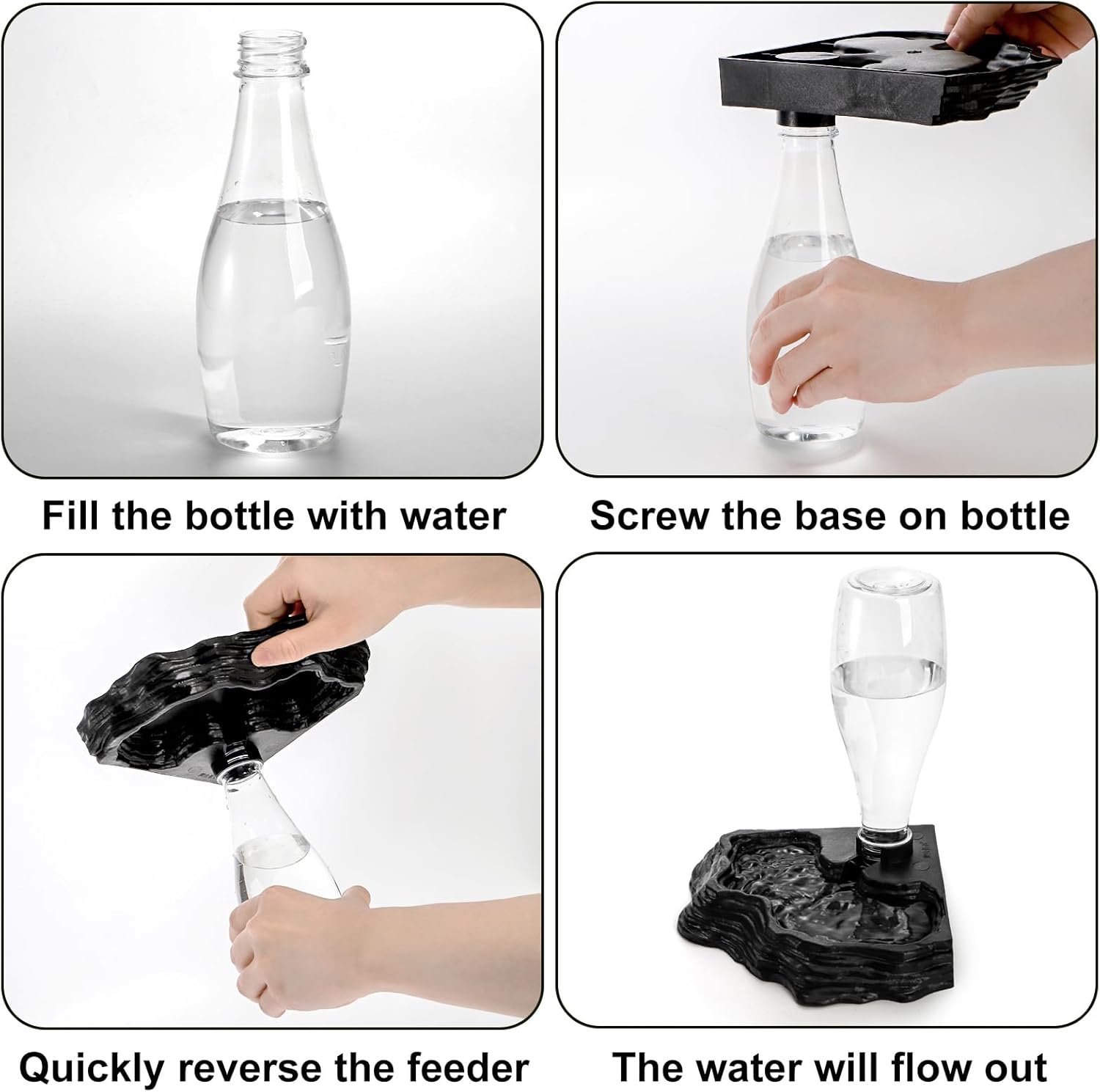 Fill the bottle with water

Screw the base on bottle

Quickly reverse the feeder

The water will flow out