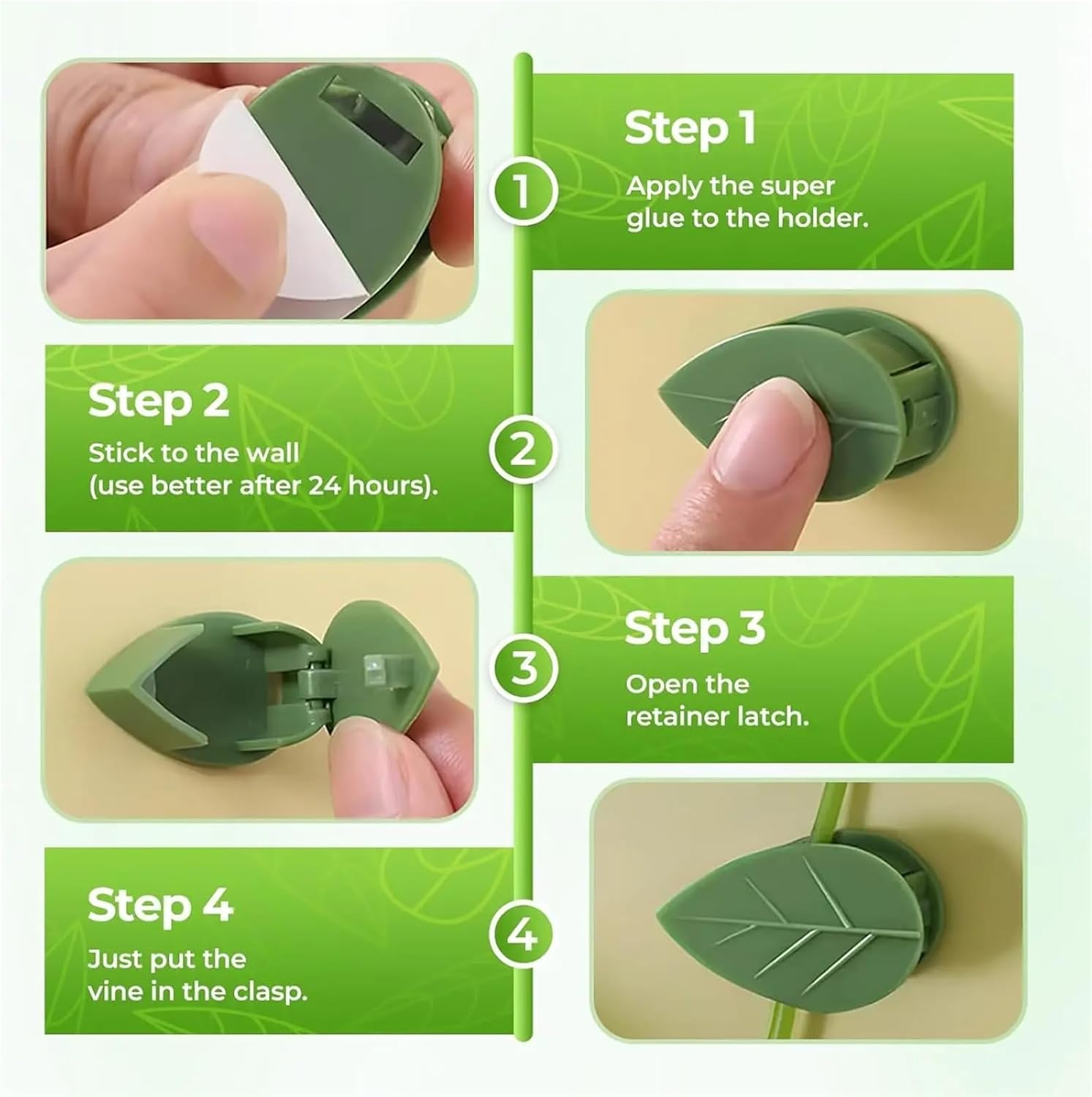 1

Step 1

Apply the super glue to the holder.

Step 2

Stick to the wall (use better after 24 hours).

2

3

Step 3

Open the retainer latch.

Step 4

Just put the vine in the clasp.

4