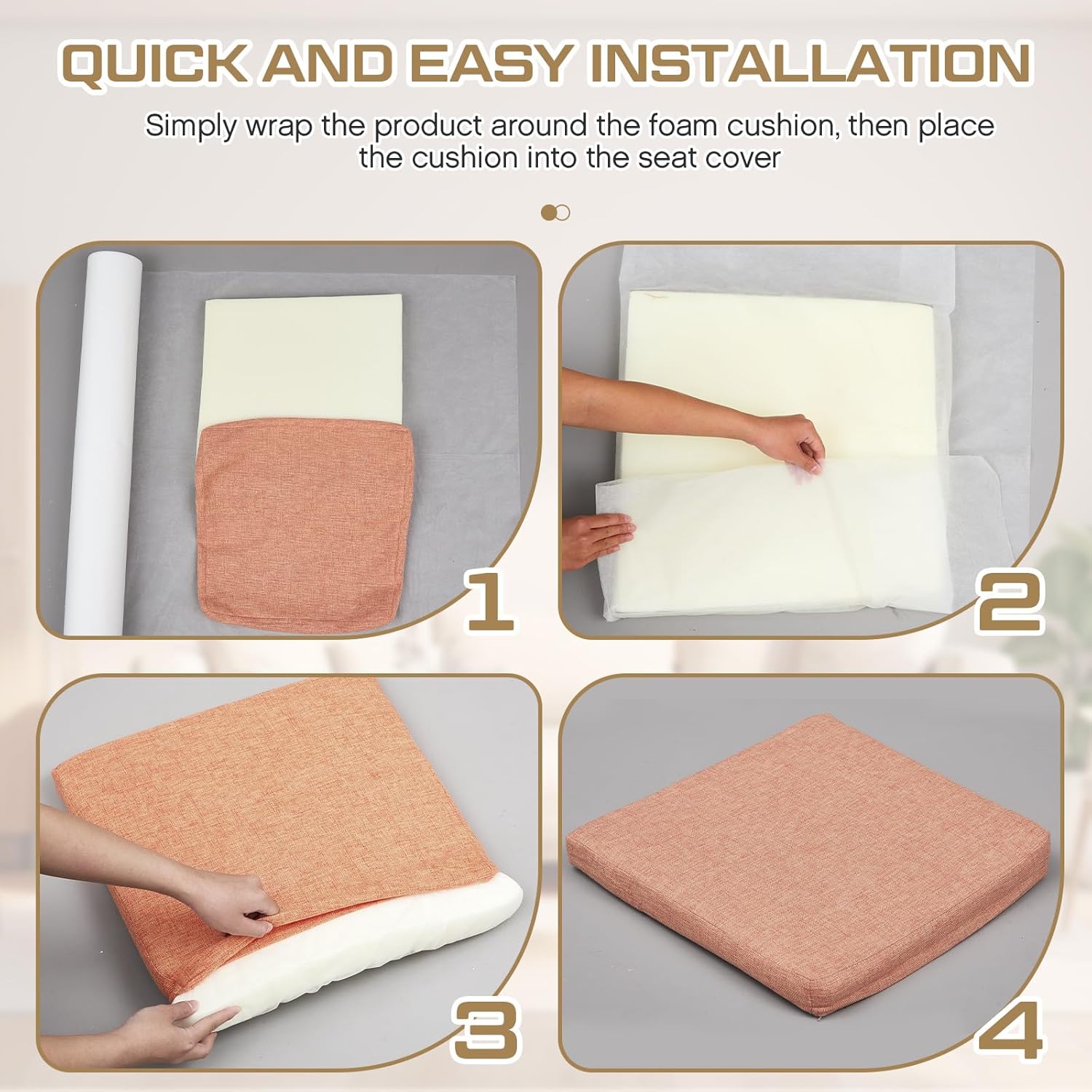 QUICK AND EASY INSTALLATION

Simply wrap the product around the foam cushion, then place the cushion into the seat cover

1

2

3

4