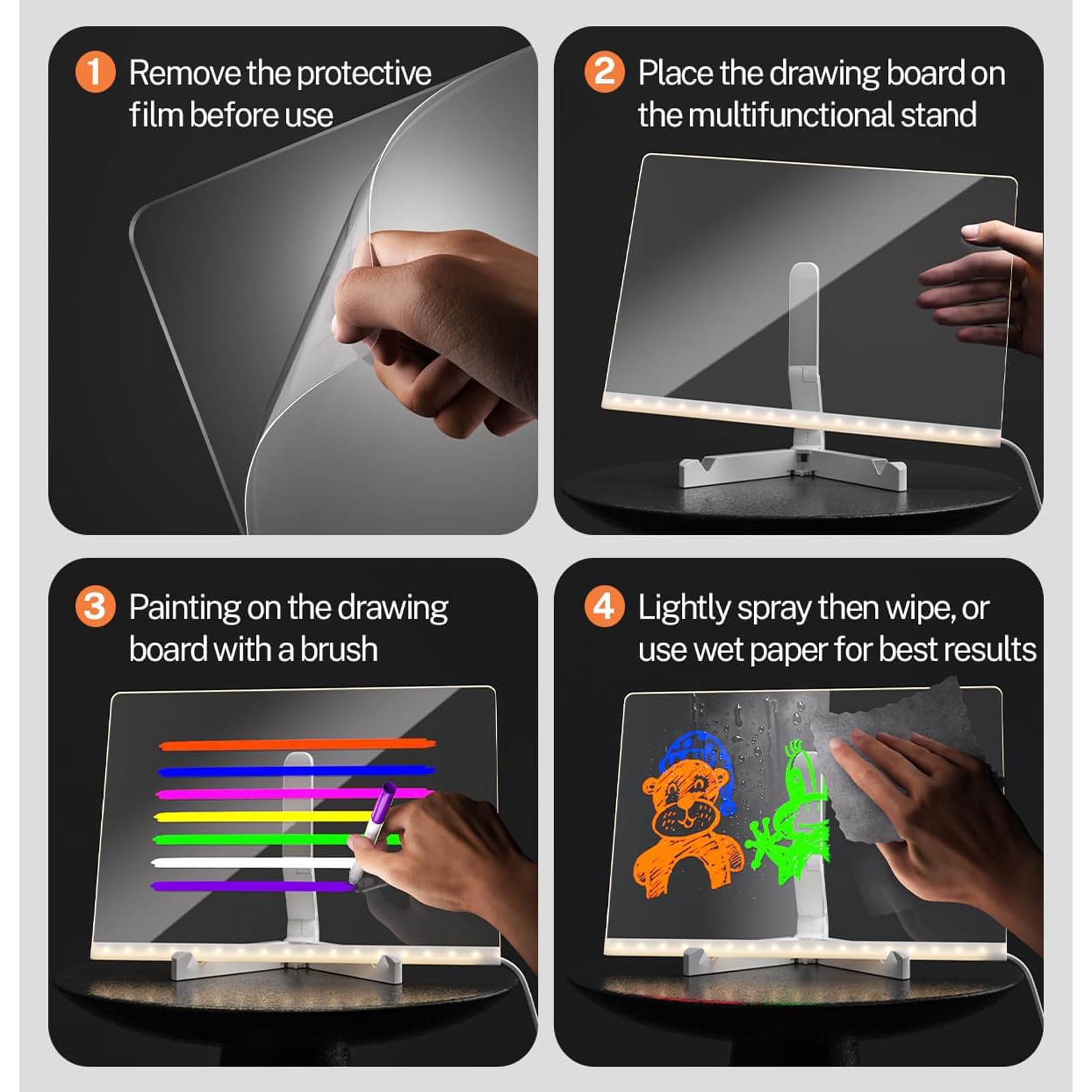 1 Remove the protective film before use

2 Place the drawing board on the multifunctional stand

3 Painting on the drawing board with a brush

4 Lightly spray then wipe, or use wet paper for best results