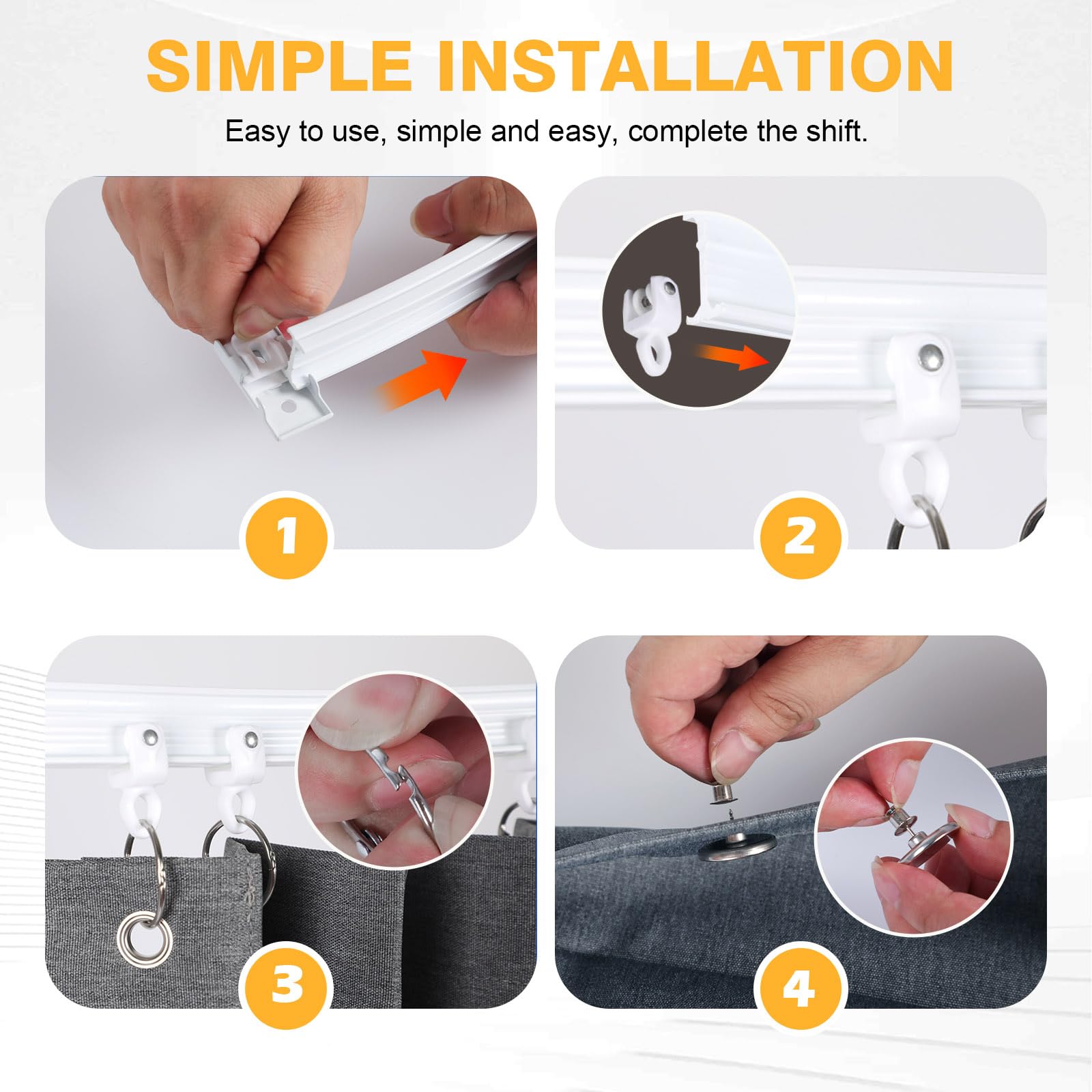 SIMPLE INSTALLATION

Easy to use, simple and easy, complete the shift.

1

2

3

4