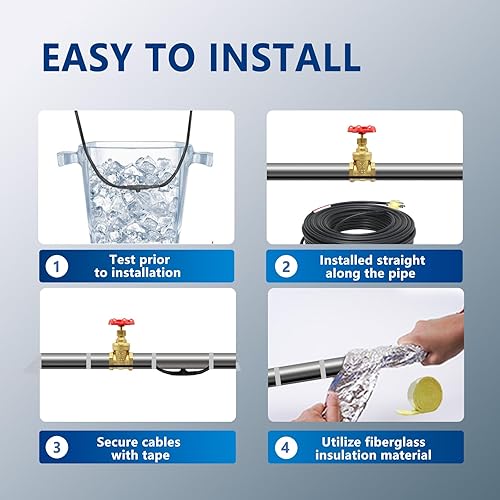 EASY TO INSTALL

1 Test prior to installation

2 Installed straight along the pipe

3 Secure cables with tape

4 Utilize fiberglass insulation material