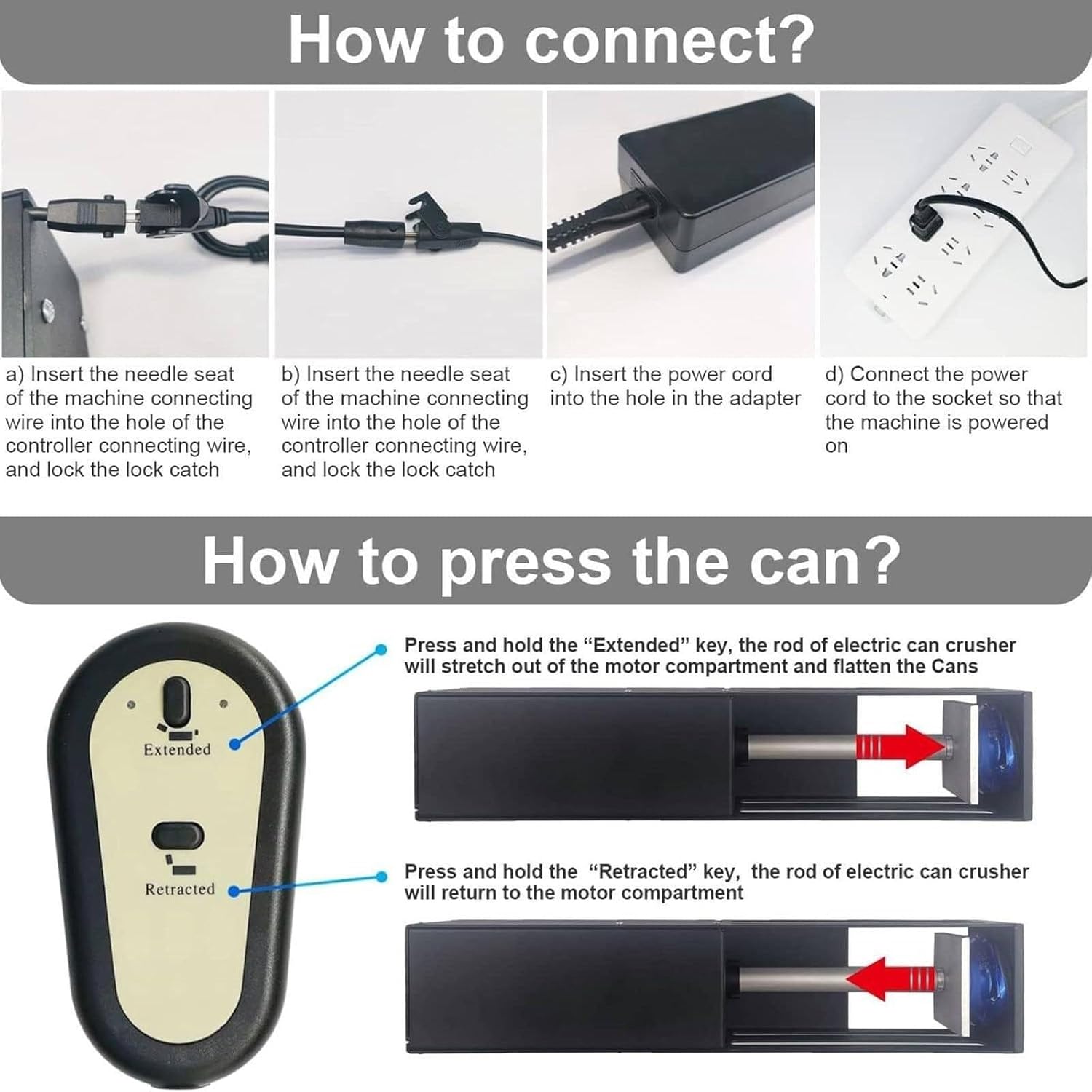 How to connect?

a) Insert the needle seat of the machine connecting wire into the hole of the controller connecting wire, and lock the lock catch

b) Insert the needle seat of the machine connecting wire into the hole of the controller connecting wire, and lock the lock catch

c) Insert the power cord into the hole in the adapter

d) Connect the power cord to the socket so that the machine is powered on

How to press the can?

Extended

Retracted

Press and hold the “Extended” key, the rod of electric can crusher will stretch out of the motor compartment and flatten the Cans

Press and hold the “Retracted” key, the rod of electric can crusher will return to the motor compartment