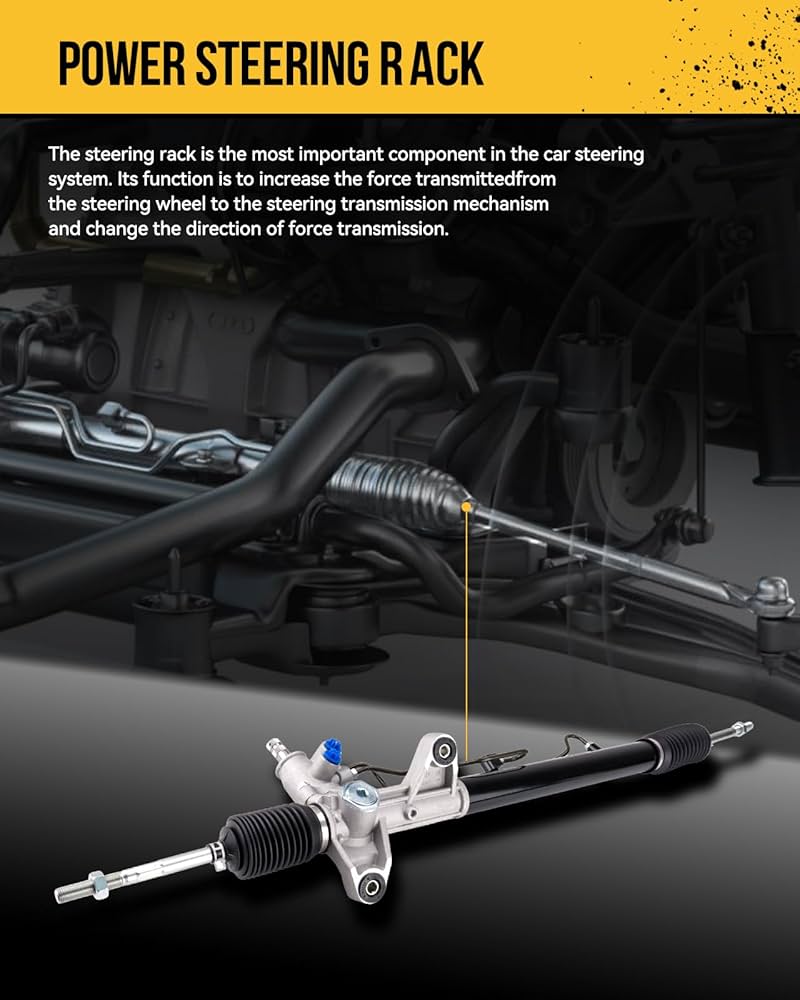 POWER STEERING R ACK

The steering rack is the most important component in the car steering system. Its function is to increase the force transmittedfrom the steering wheel to the steering transmission mechanism and change the direction of force transmission.