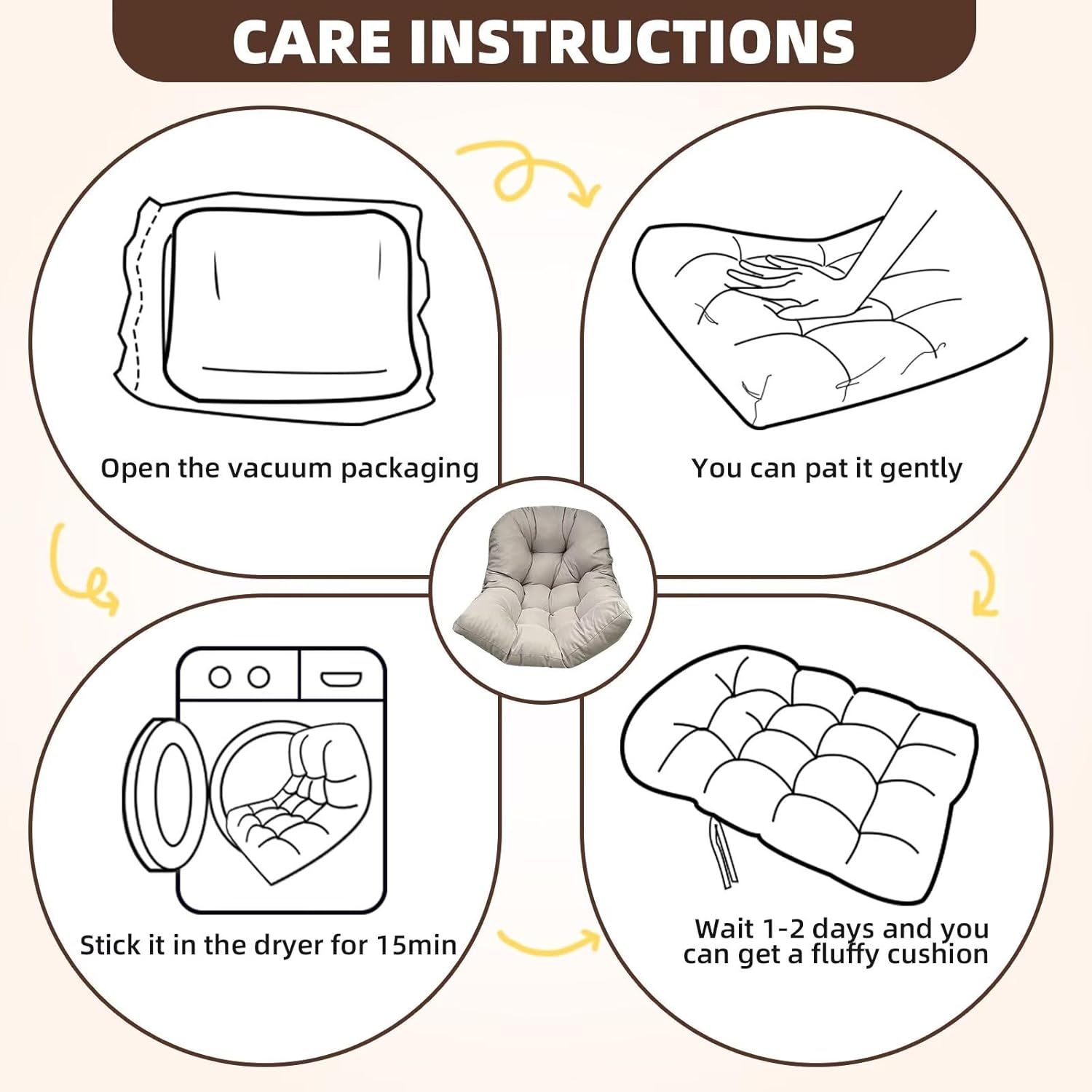 CARE INSTRUCTIONS

Open the vacuum packaging

You can pat it gently

Stick it in the dryer for 15min

Wait 1-2 days and you can get a fluffy cushion