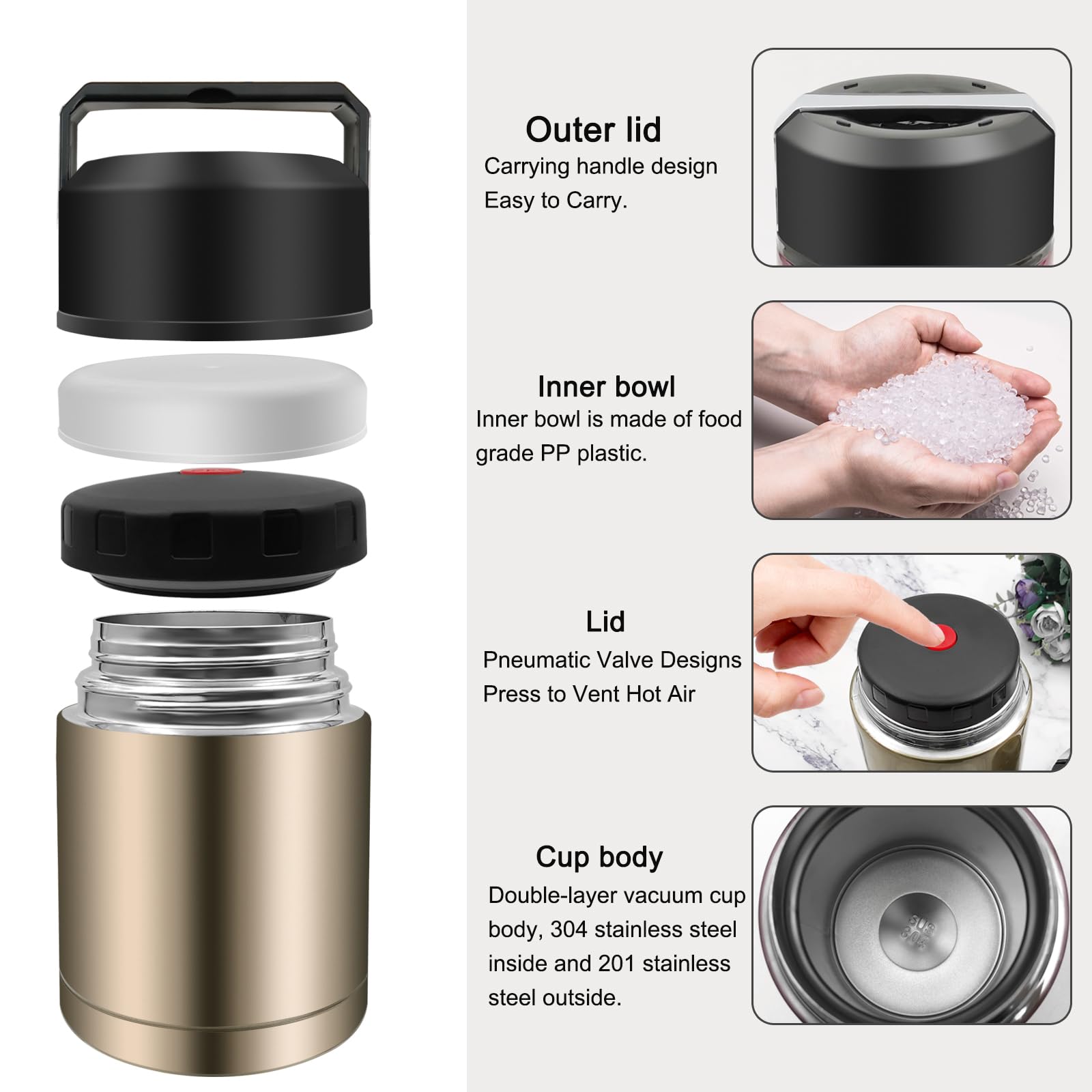 Outer lid
Carrying handle design
Easy to Carry.

Inner bowl
Inner bowl is made of food grade PP plastic.

Lid
Pneumatic Valve Designs
Press to Vent Hot Air

Cup body
Double-layer vacuum cup body, 304 stainless steel inside and 201 stainless steel outside.

SUS 304