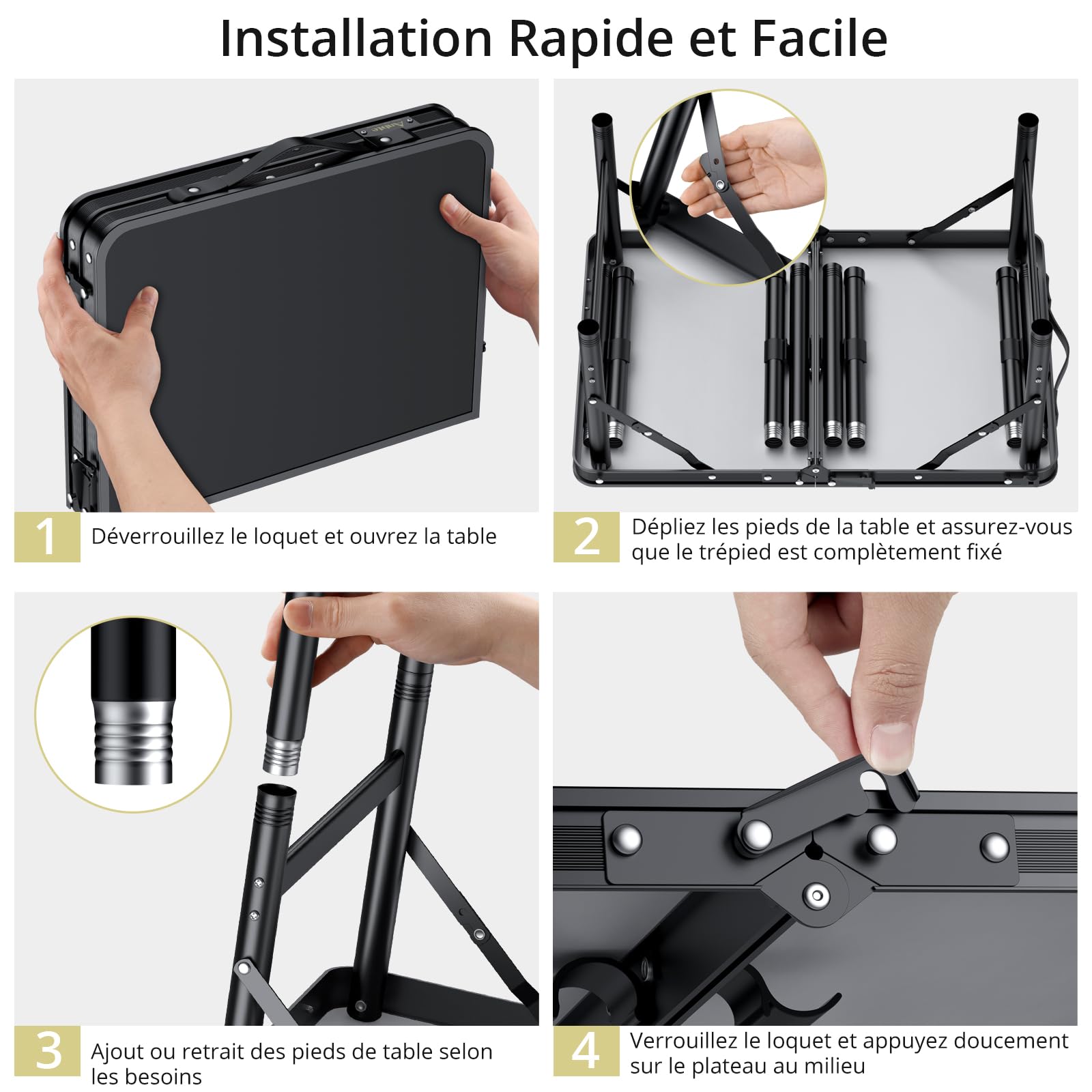 Installation Rapide et Facile

1 Déverrouillez le loquet et ouvrez la table

2 Dépliez les pieds de la table et assurez-vous que le trépied est complètement fixé

3 Ajout ou retrait des pieds de table selon les besoins

4 Verrouillez le loquet et appuyez doucement sur le plateau au milieu