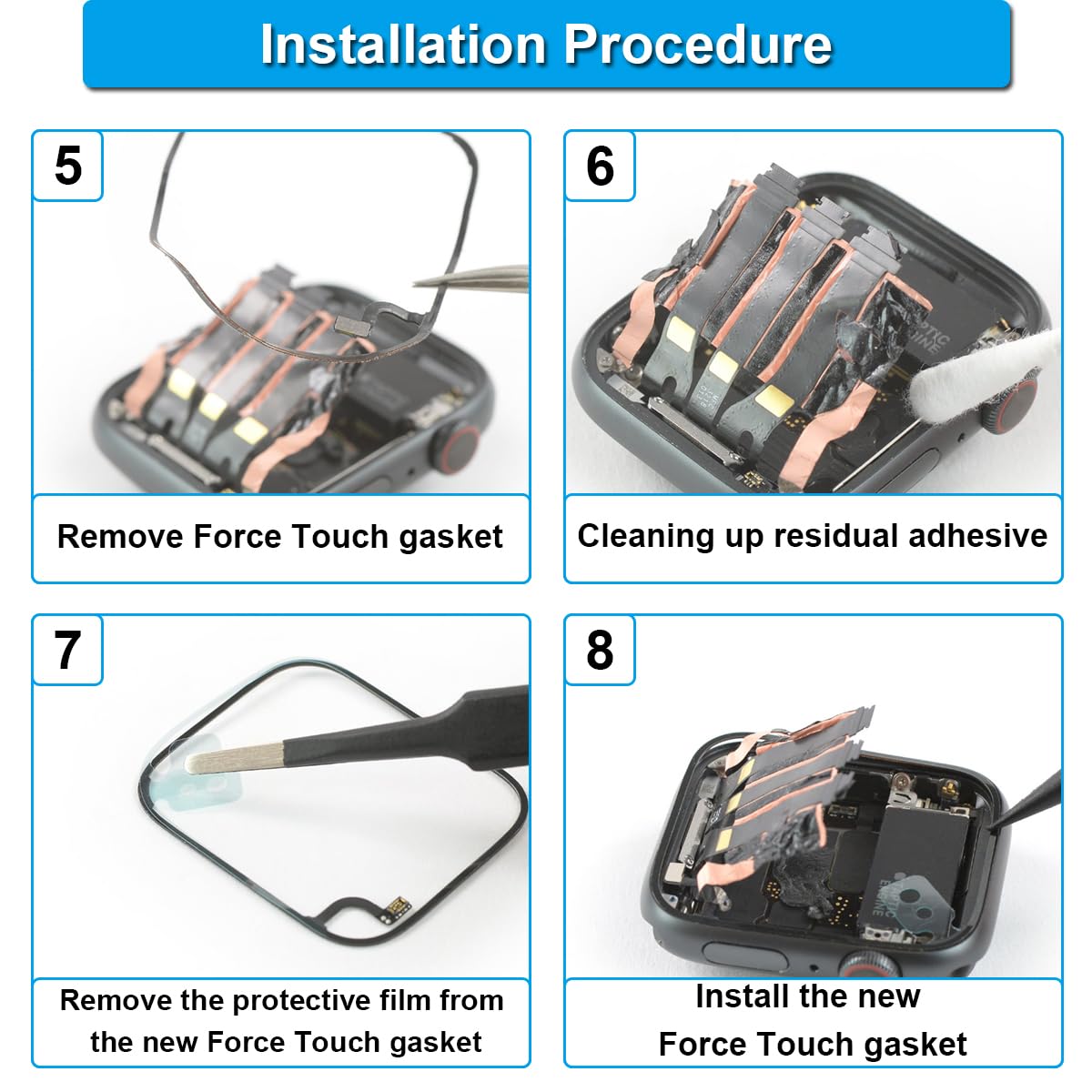 Installation Procedure

5

Remove Force Touch gasket

6

Cleaning up residual adhesive

7

Remove the protective film from the new Force Touch gasket

8

Install the new Force Touch gasket