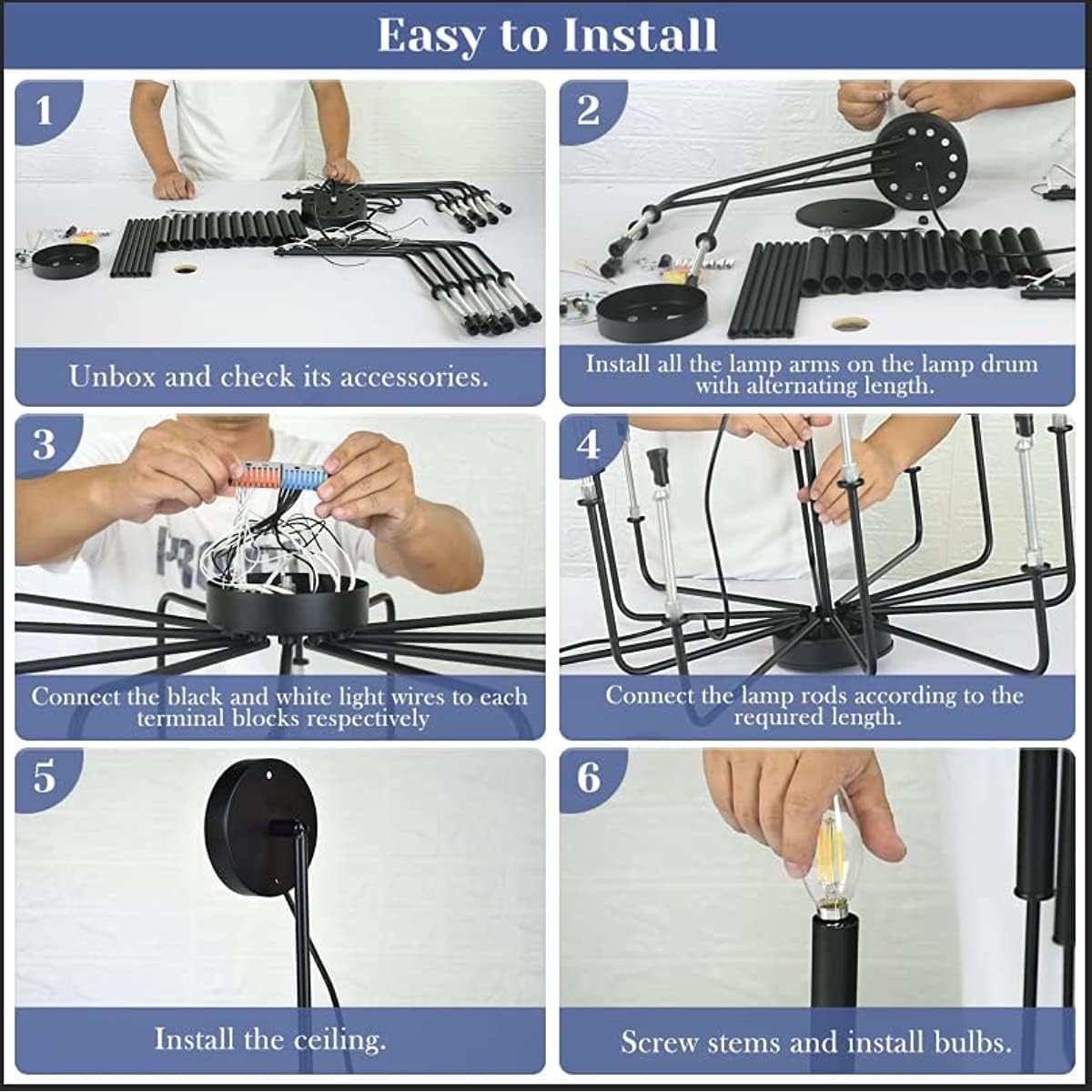 Easy to Install

1

Unbox and check its accessories.

2

Install all the lamp arms on the lamp drum with alternating length.

3

Connect the black and white light wires to each terminal blocks respectively

4

Connect the lamp rods according to the required length.

5

Install the ceiling.

6

Screw stems and install bulbs.