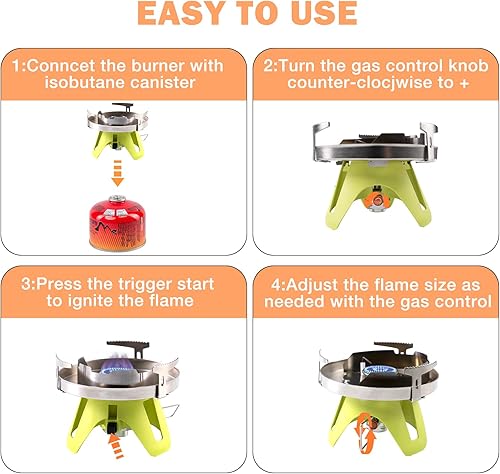 EASY TO USE

1:Conncet the burner with isobutane canister

2:Turn the gas control knob counter-clocjwise to +

3:Press the trigger start to ignite the flame

4:Adjust the flame size as needed with the gas control