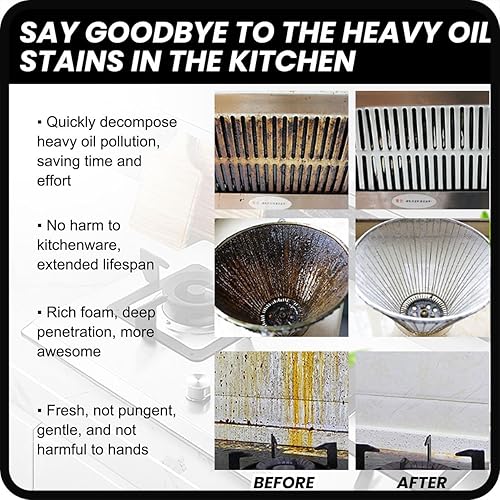 SAY GOODBYE TO THE HEAVY OIL STAINS IN THE KITCHEN

▪ Quickly decompose heavy oil pollution, saving time and effort

▪ No harm to kitchenware, extended lifespan

▪ Rich foam, deep penetration, more awesome

▪ Fresh, not pungent, gentle, and not harmful to hands

BEFORE

AFTER