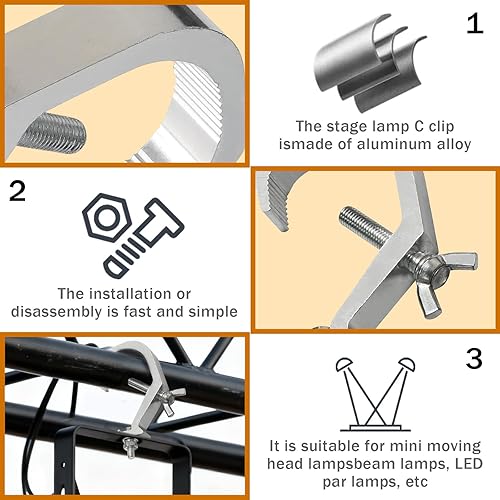 1

The stage lamp C clip ismade of aluminum alloy

2

The installation or disassembly is fast and simple

3

It is suitable for mini moving head lampsbeam lamps, LED par lamps, etc