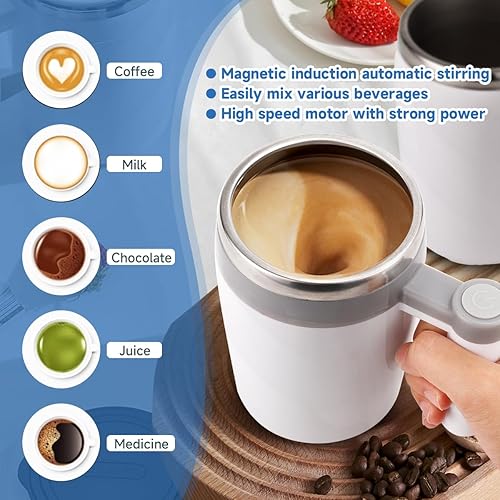 Coffee

Milk

Chocolate

Juice

Medicine

● Magnetic induction automatic stirring
● Easily mix various beverages
● High speed motor with strong power