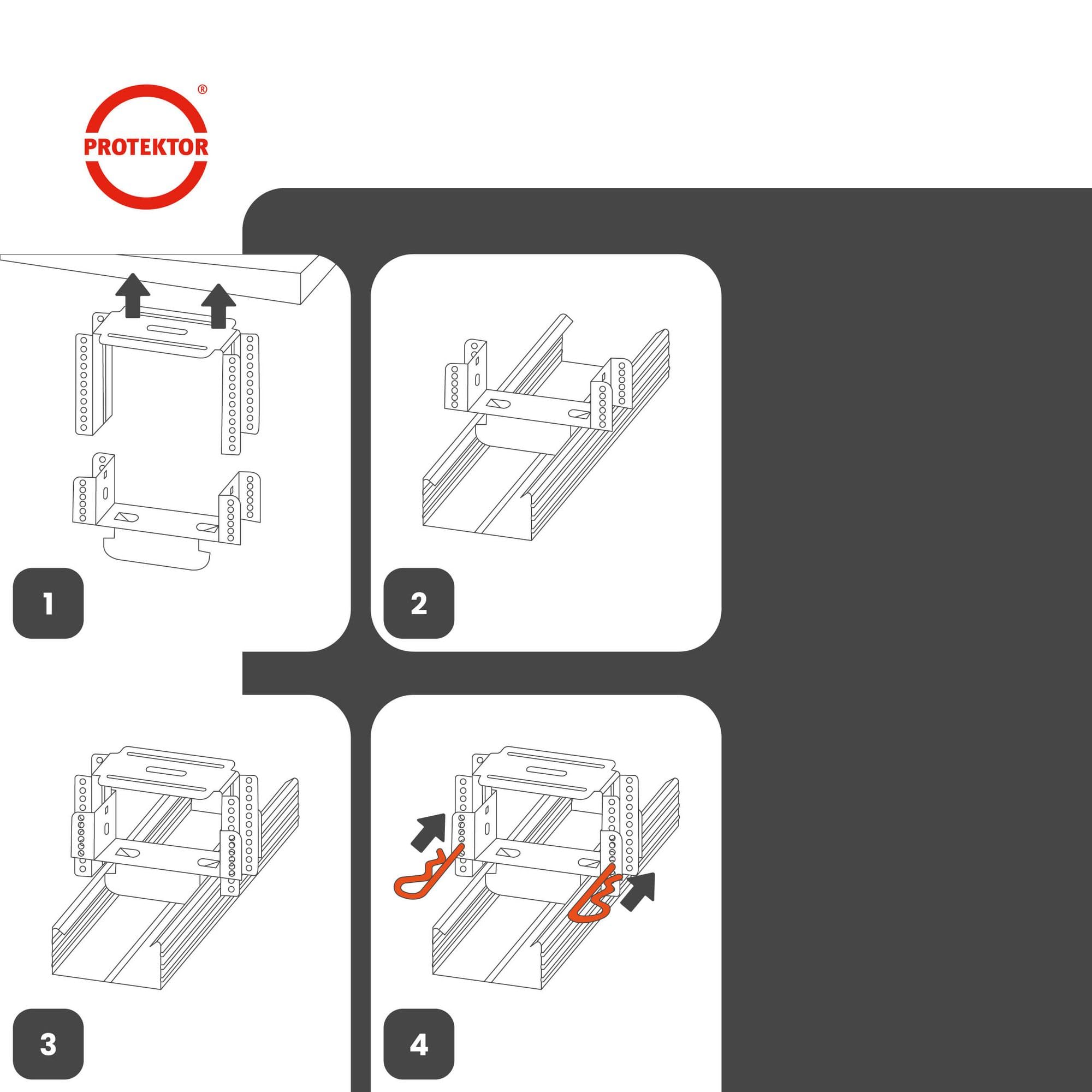 PROTEKTOR ®

1

2

3

4